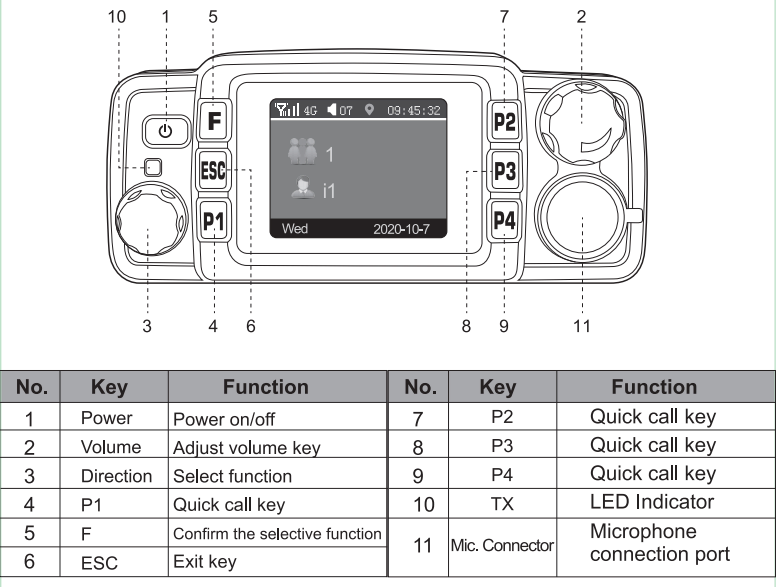 10 1 5 7 2

F
ESC
P1
P2
P3
P4

4G 07 09:45:32
1
i1
Wed 2020-10-7

3 4 6 8 9 11

| No. | Key | Function |
|---|---|---|
| 1 | Power | Power on/off |
| 2 | Volume | Adjust volume key |
| 3 | Direction | Select function |
| 4 | P1 | Quick call key |
| 5 | F | Confirm the selective function |
| 6 | ESC | Exit key |

| No. | Key | Function |
|---|---|---|
| 7 | P2 | Quick call key |
| 8 | P3 | Quick call key |
| 9 | P4 | Quick call key |
| 10 | TX | LED Indicator |
| 11 | Mic. Connector | Microphone connection port |