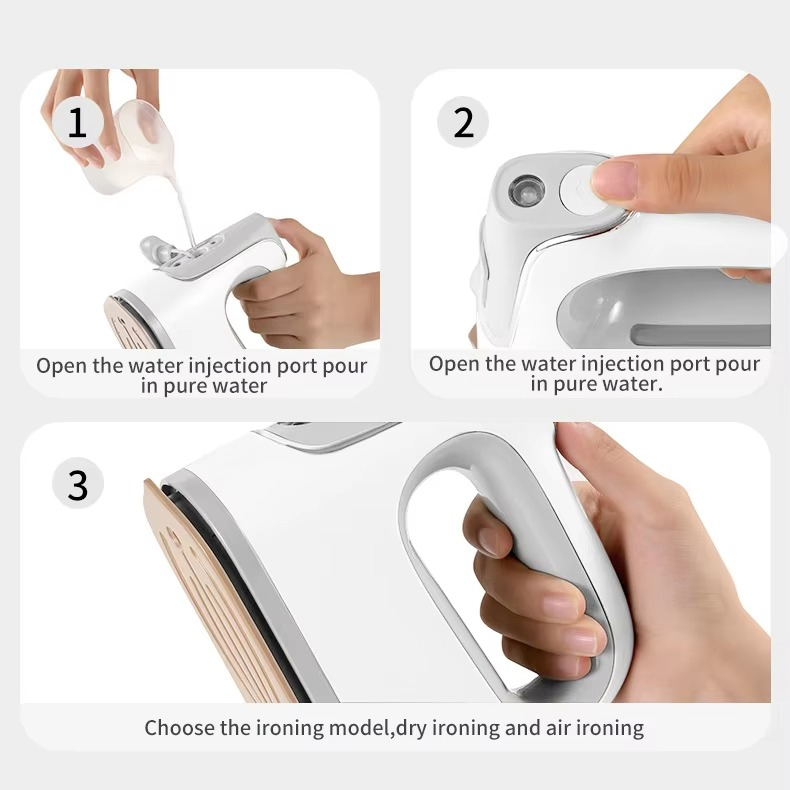 1

Open the water injection port pour in pure water

2

Open the water injection port pour in pure water.

3

Choose the ironing model,dry ironing and air ironing