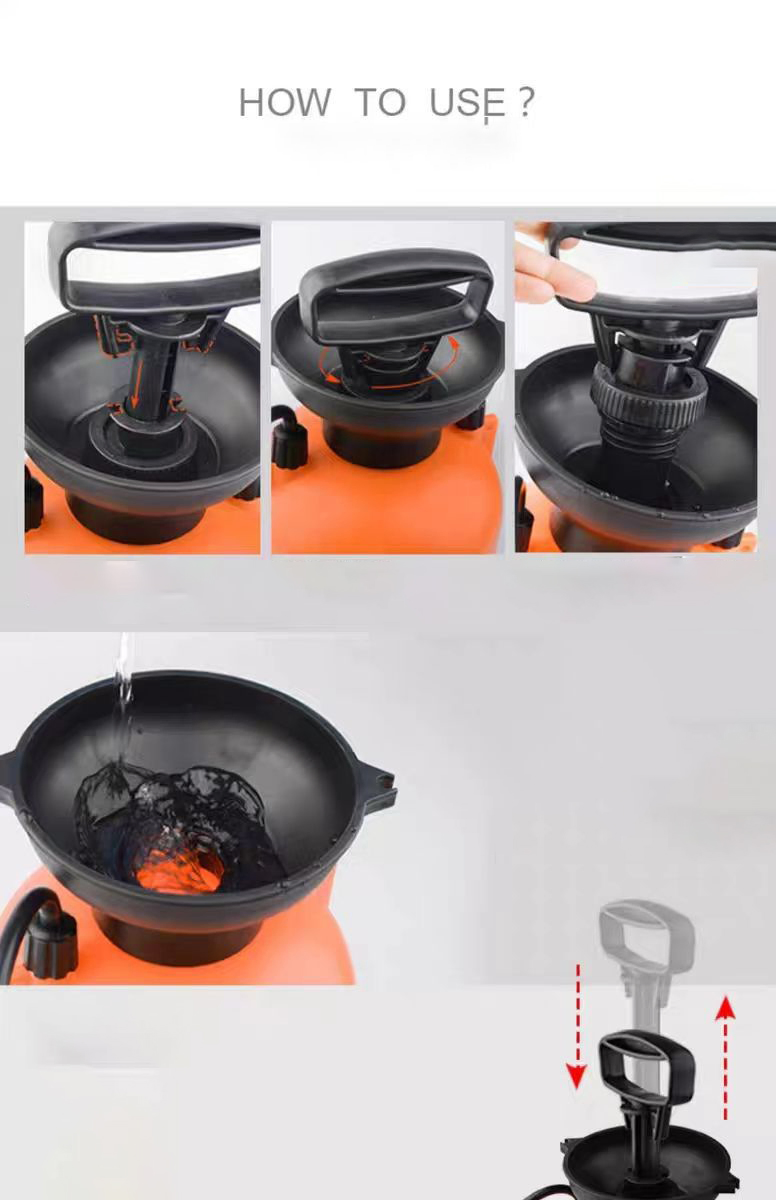 HOW TO USE ?