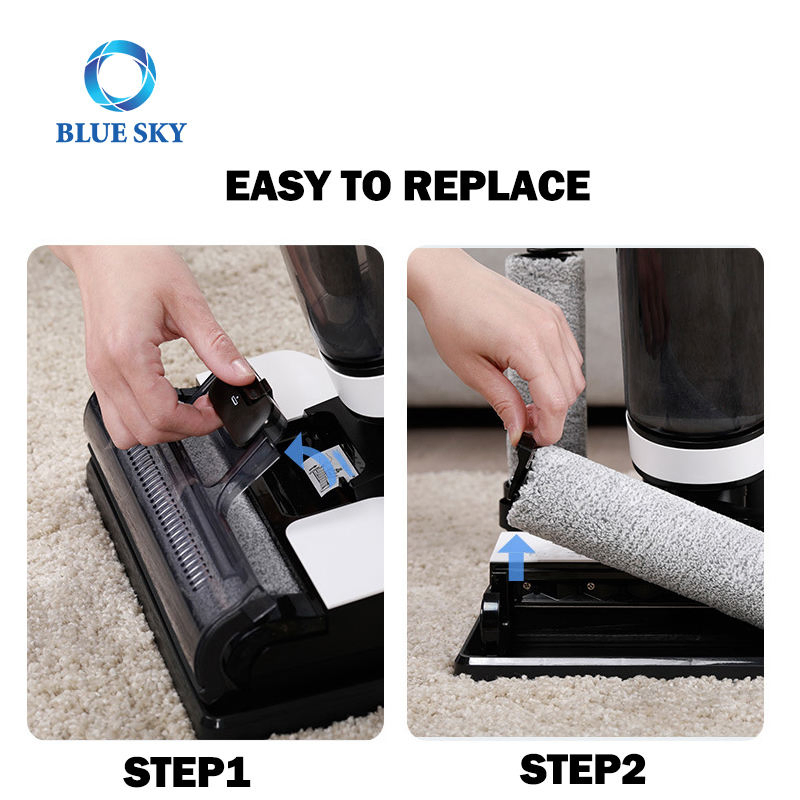 BLUE SKY

EASY TO REPLACE

STEP1

STEP2