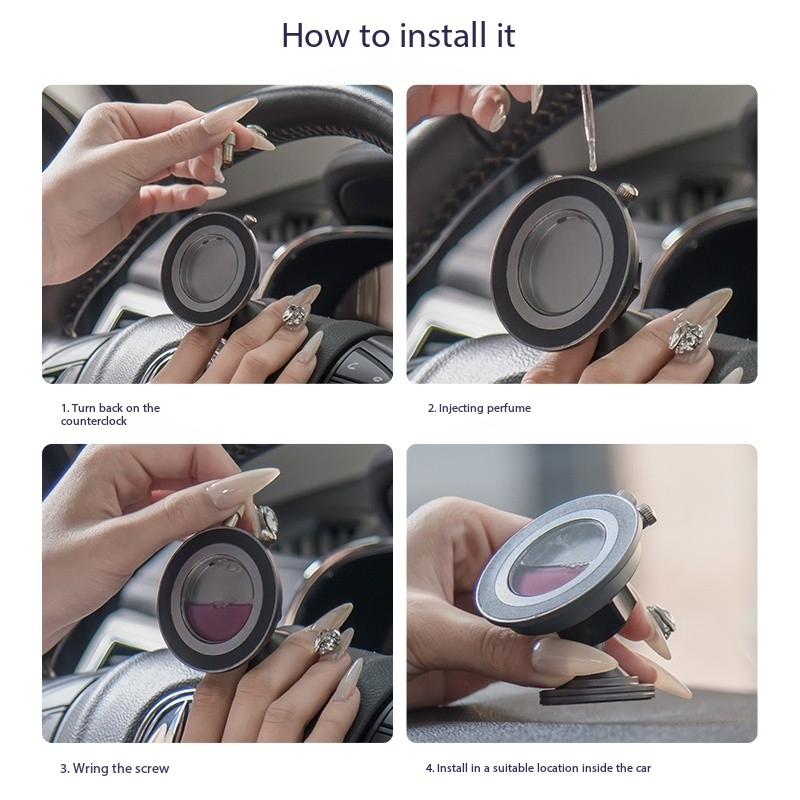 How to install it

1. Turn back on the counterclock

2. Injecting perfume

3. Wring the screw

4. Install in a suitable location inside the car