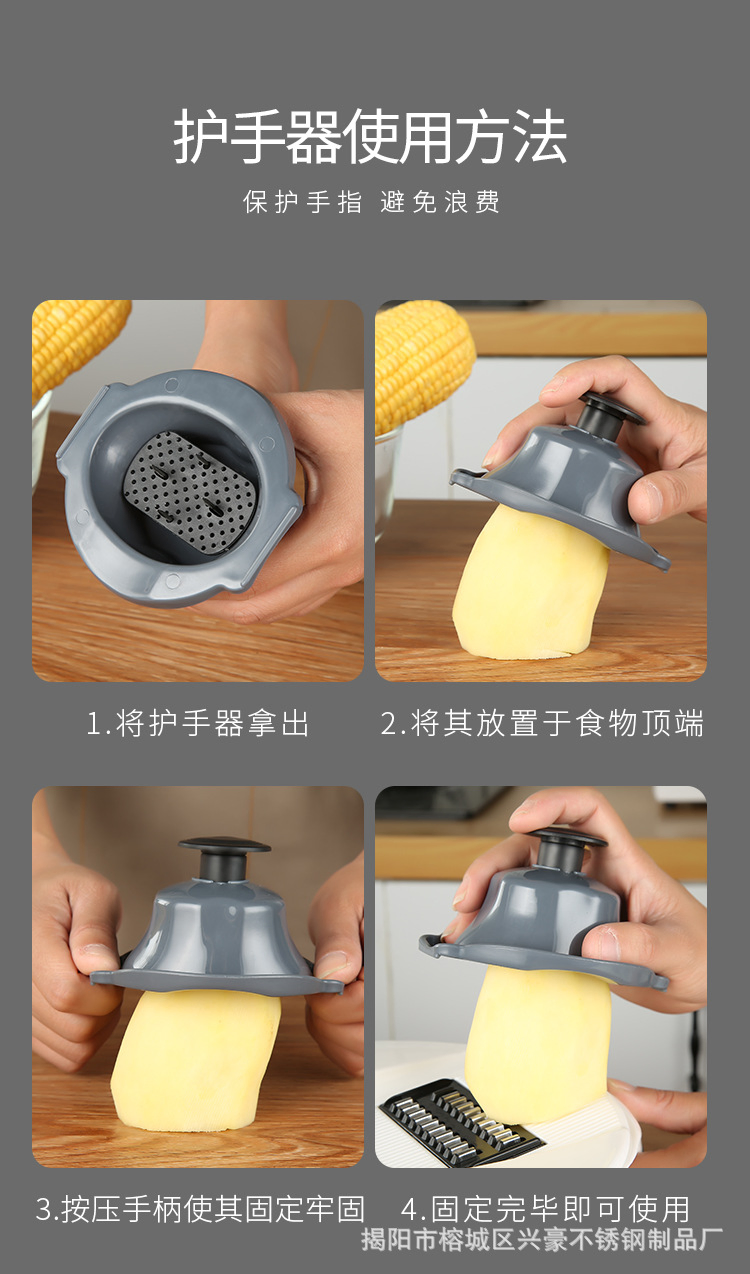 护手器使用方法

保护手指 避免浪费

1.将护手器拿出

2.将其放置于食物顶端

3.按压手柄使其固定牢固

4.固定完毕即可使用

揭阳市榕城区兴豪不锈钢制品厂