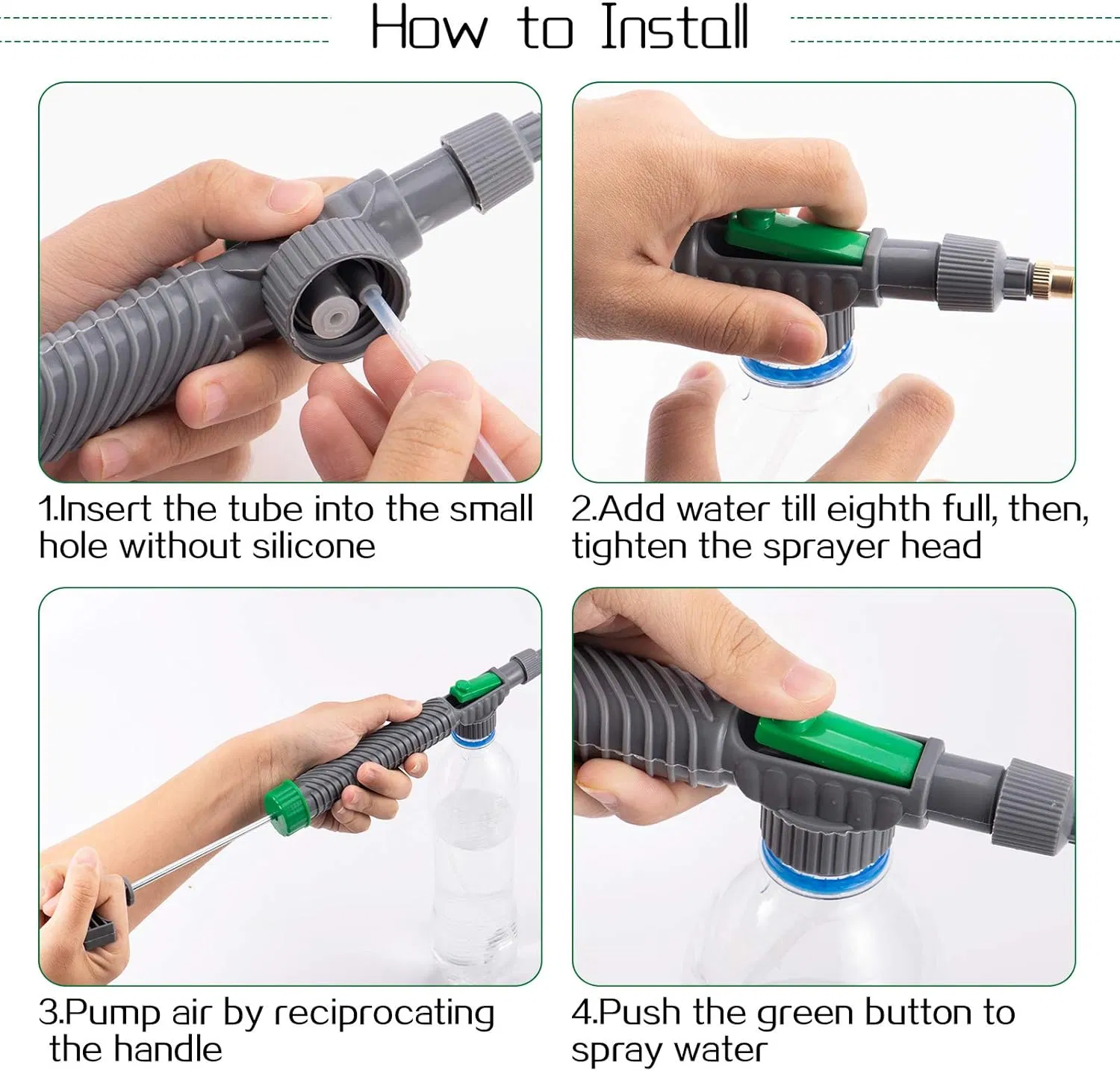 How to Install

1.Insert the tube into the small hole without silicone

2.Add water till eighth full, then, tighten the sprayer head

3.Pump air by reciprocating the handle

4.Push the green button to spray water