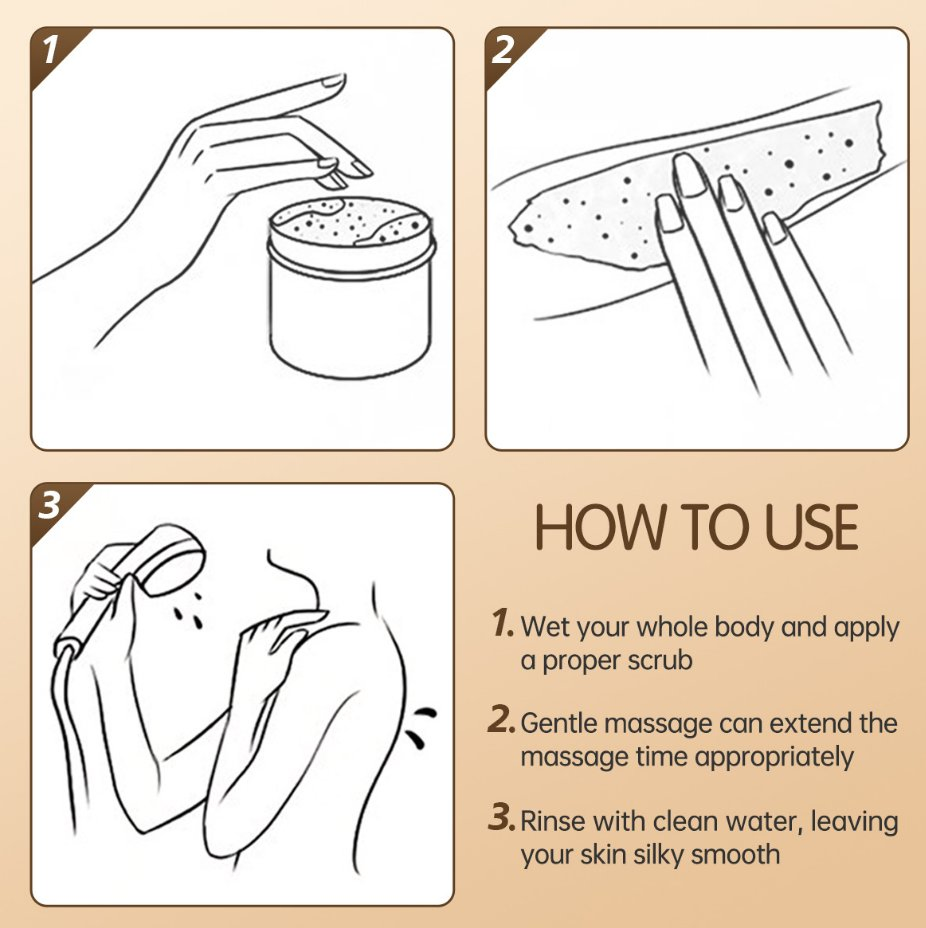 1

2

3

HOW TO USE

1. Wet your whole body and apply a proper scrub

2. Gentle massage can extend the massage time appropriately

3. Rinse with clean water, leaving your skin silky smooth