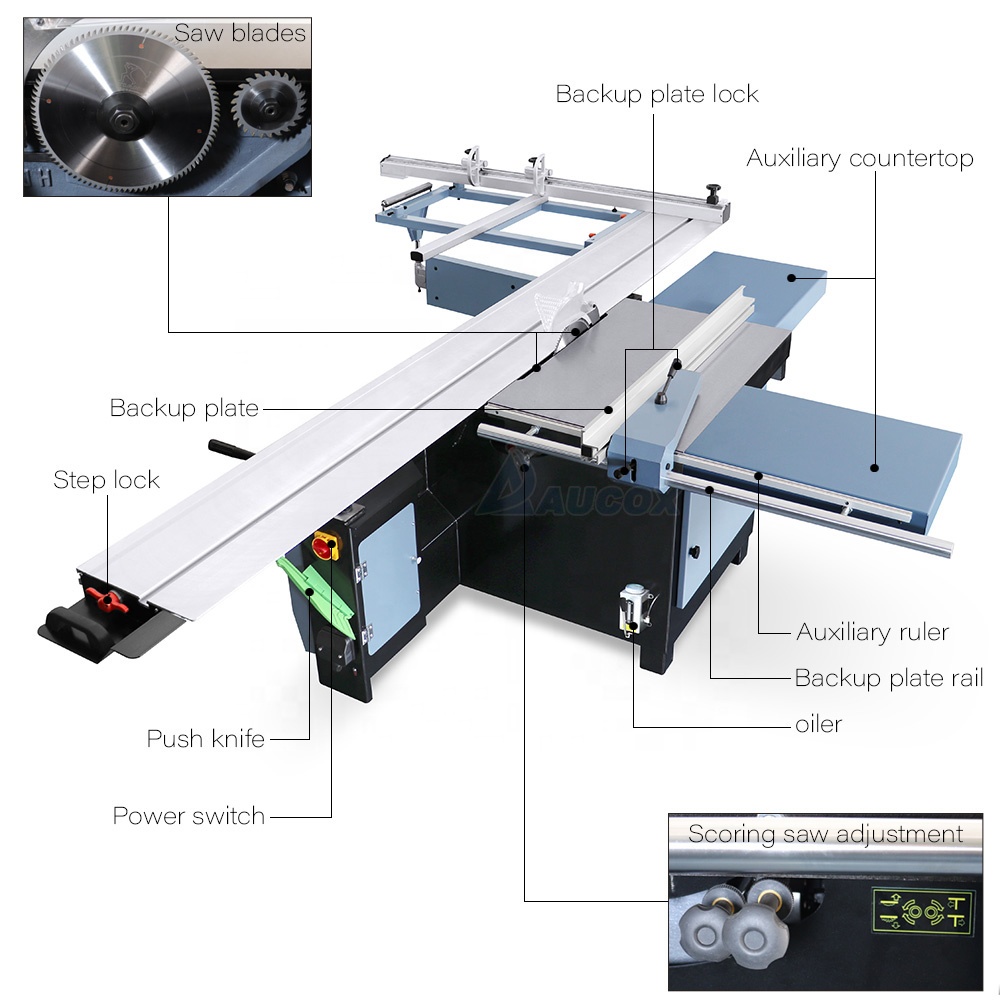 Saw blades

Backup plate lock

Auxiliary countertop

Backup plate

Step lock

AUCOX

Auxiliary ruler

Backup plate rail

oiler

Push knife

Power switch

Scoring saw adjustment