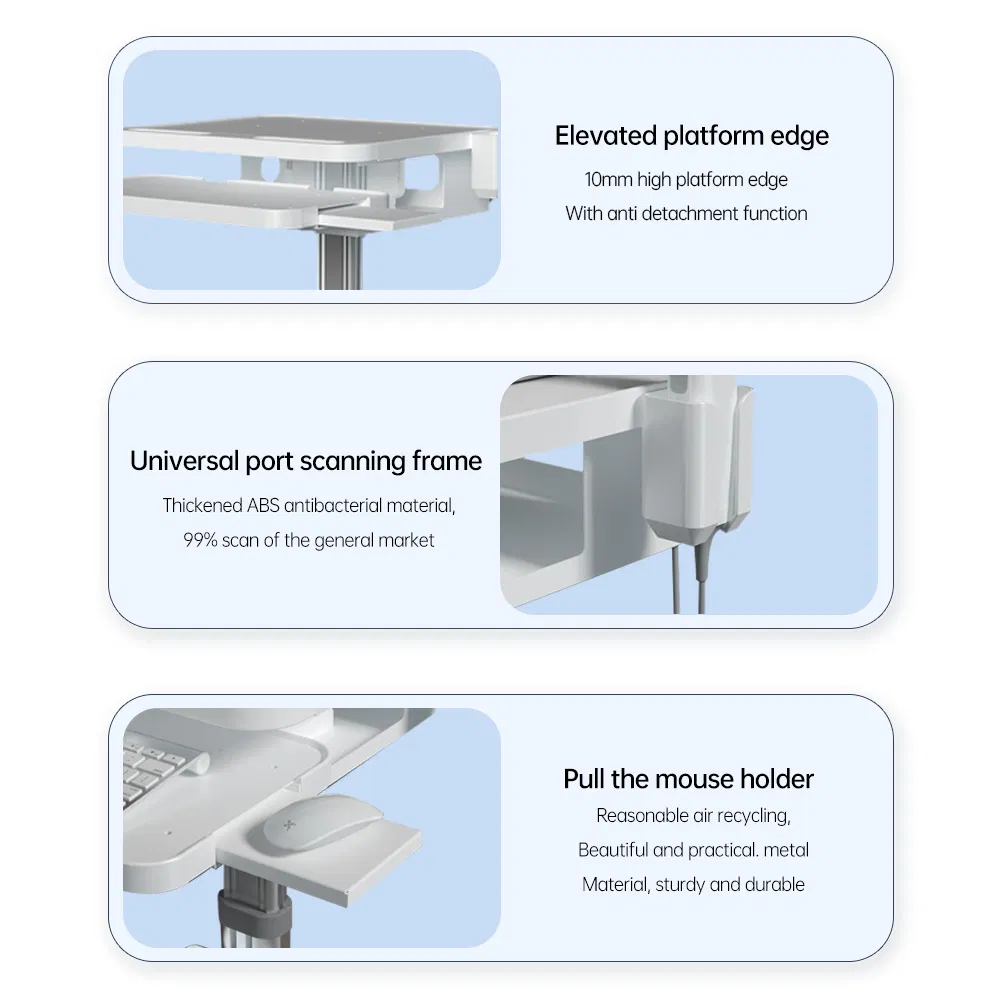 Elevated platform edge

10mm high platform edge
With anti detachment function

Universal port scanning frame

Thickened ABS antibacterial material,
99% scan of the general market

Pull the mouse holder

Reasonable air recycling,
Beautiful and practical. metal
Material, sturdy and durable