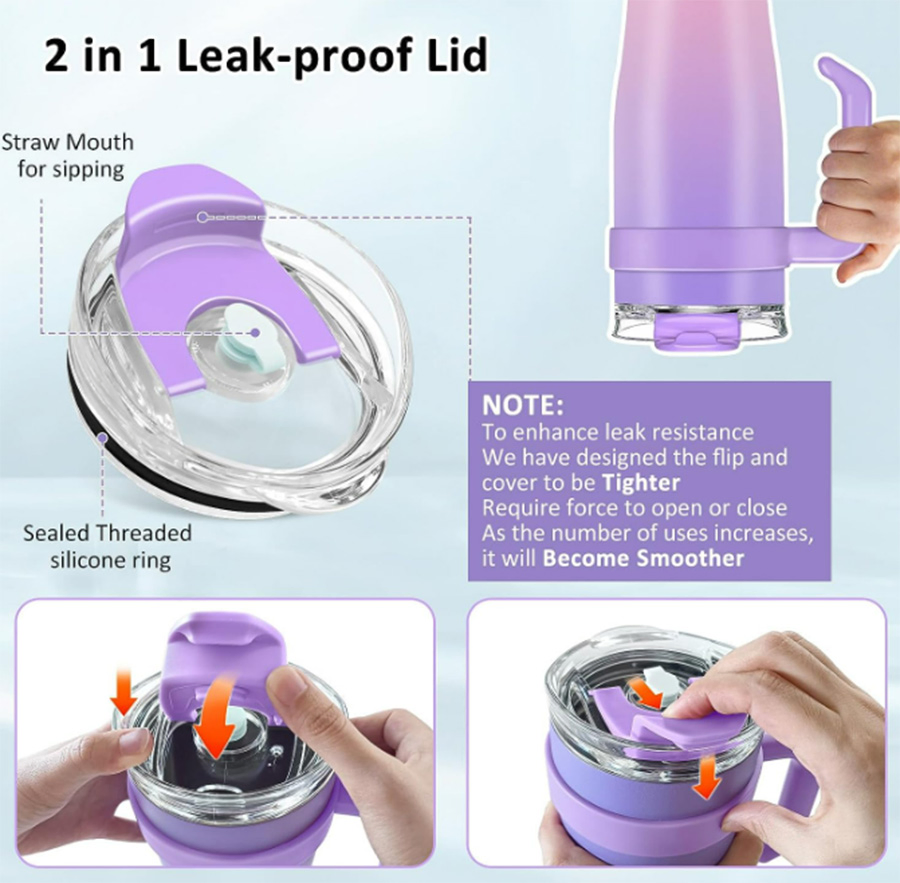 2 in 1 Leak-proof Lid

Straw Mouth for sipping

Sealed Threaded silicone ring

NOTE:
To enhance leak resistance
We have designed the flip and cover to be Tighter
Require force to open or close
As the number of uses increases, it will Become Smoother