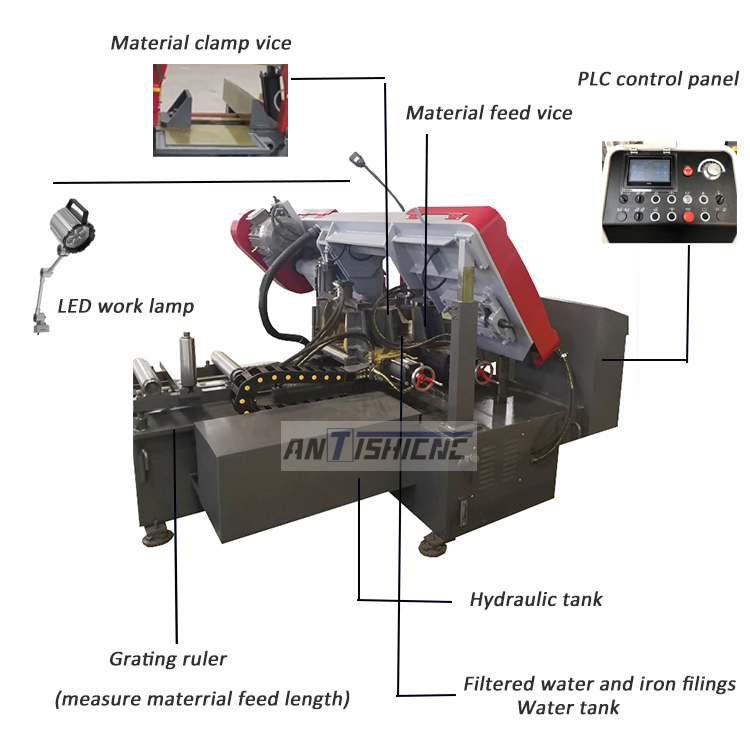 Material clamp vice

PLC control panel

Material feed vice

LED work lamp

ANTISHICNC

Hydraulic tank

Grating ruler

(measure materrial feed length)

Filtered water and iron filings
Water tank