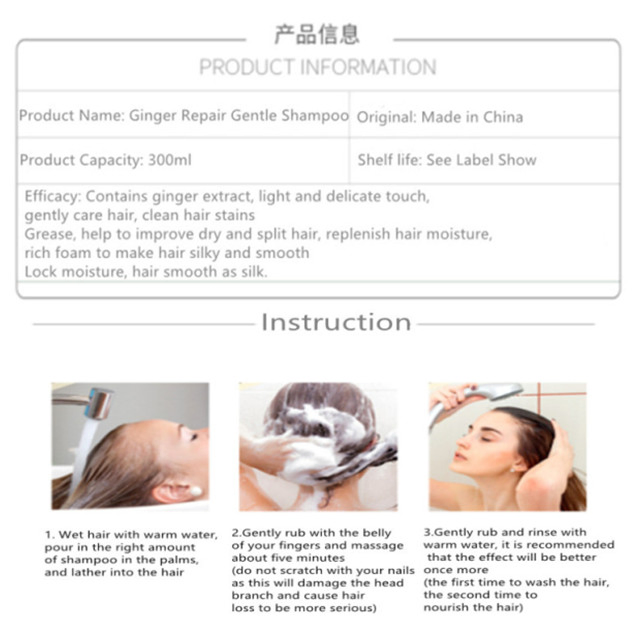 产品信息

PRODUCT INFORMATION

| Product Name: Ginger Repair Gentle Shampoo | Original: Made in China |
|---|---|
| Product Capacity: 300ml | Shelf life: See Label Show |

Efficacy: Contains ginger extract, light and delicate touch, gently care hair, clean hair stains
Grease, help to improve dry and split hair, replenish hair moisture, rich foam to make hair silky and smooth
Lock moisture, hair smooth as silk.

Instruction

1. Wet hair with warm water, pour in the right amount of shampoo in the palms, and lather into the hair

2.Gently rub with the belly of your fingers and massage about five minutes
(do not scratch with your nails as this will damage the head branch and cause hair loss to be more serious)

3.Gently rub and rinse with warm water, it is recommended that the effect will be better once more
(the first time to wash the hair, the second time to nourish the hair)