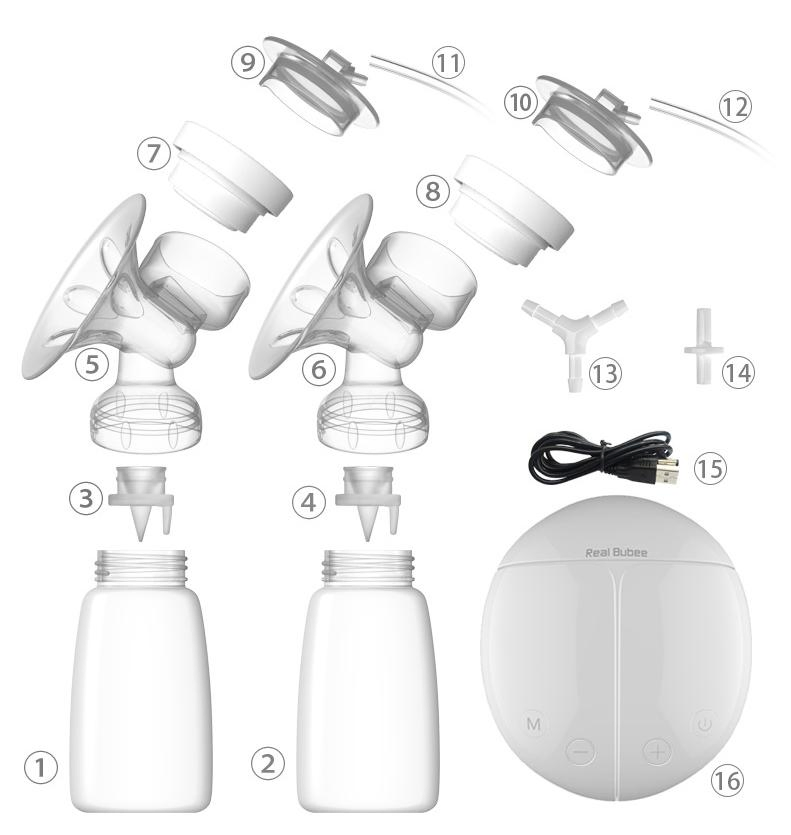 9
11
10
12
7
8
5
6
13
14
15
3
4
Real Bubee
M
−
+
1
2
16