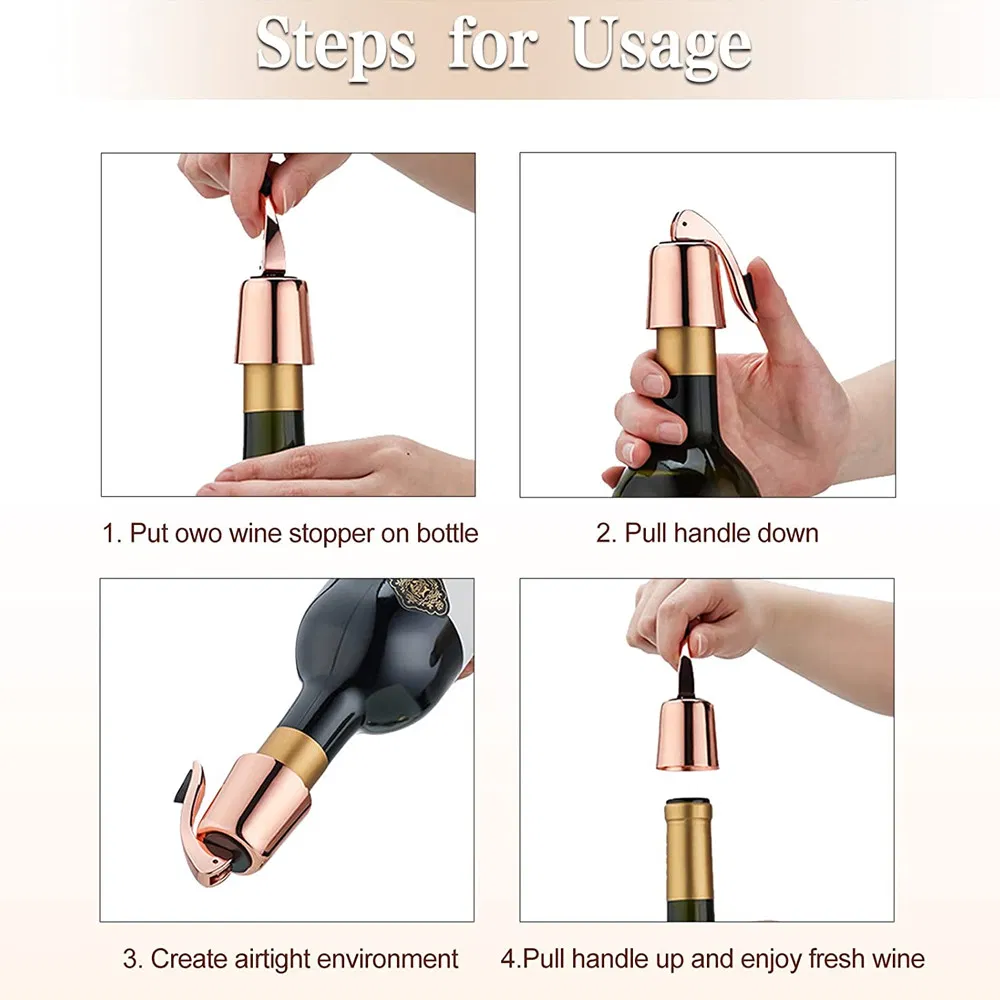 Steps for Usage

1. Put owo wine stopper on bottle

2. Pull handle down

3. Create airtight environment

4.Pull handle up and enjoy fresh wine