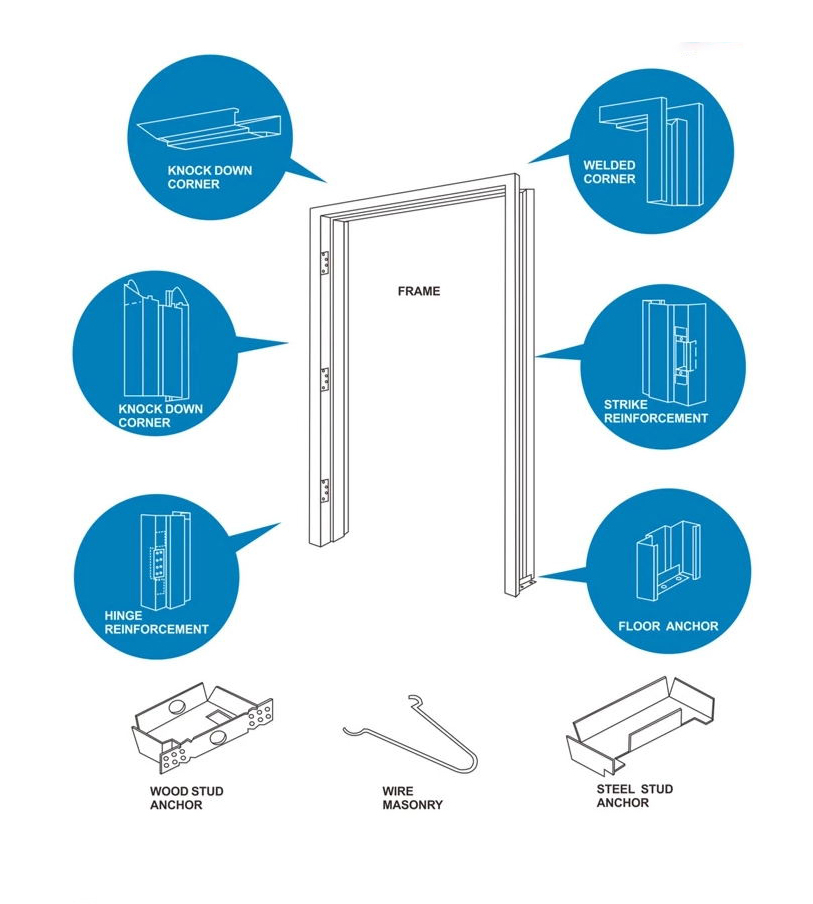 KNOCK DOWN CORNER

WELDED CORNER

FRAME

KNOCK DOWN CORNER

STRIKE REINFORCEMENT

HINGE REINFORCEMENT

FLOOR ANCHOR

WOOD STUD ANCHOR

WIRE MASONRY

STEEL STUD ANCHOR