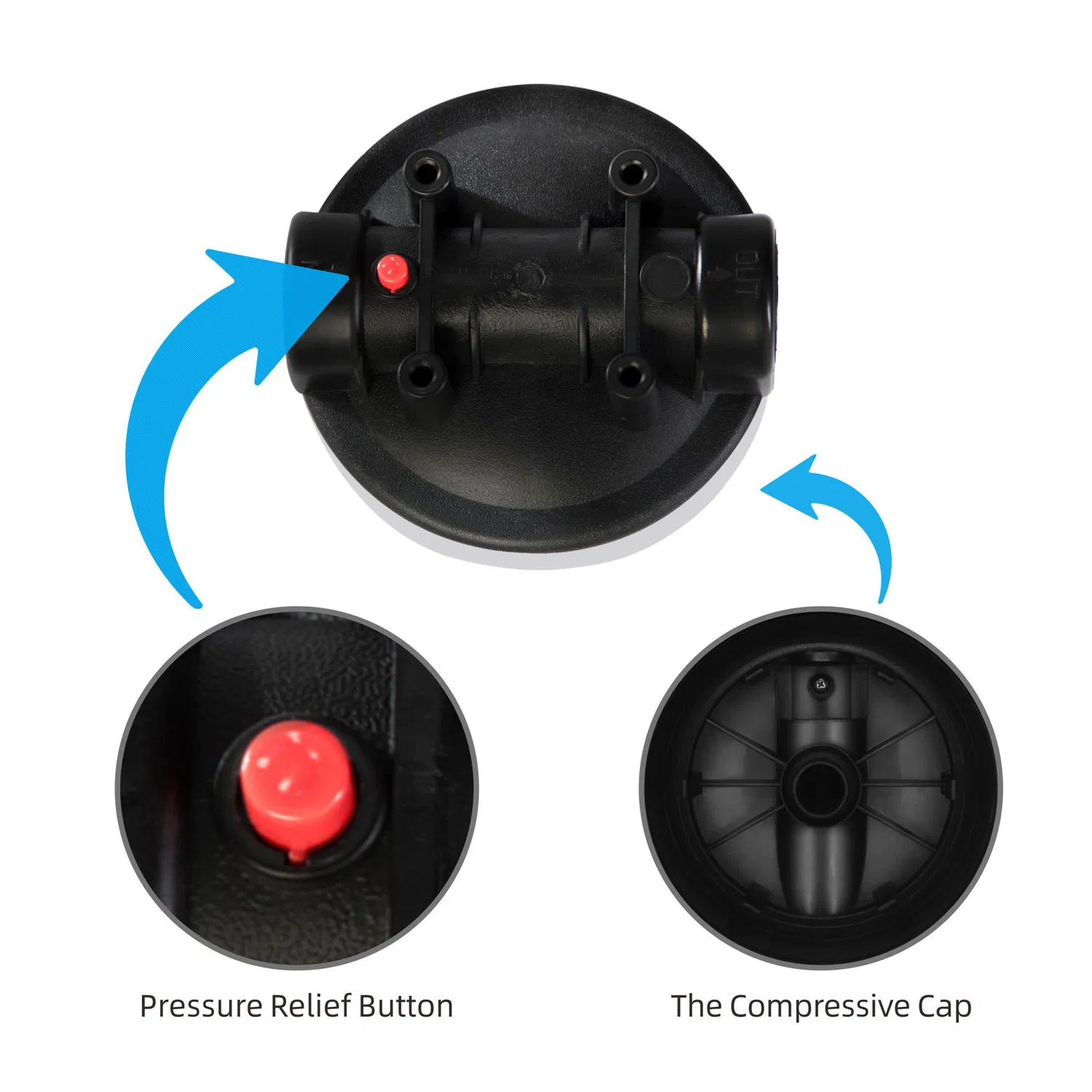 OUT

Pressure Relief Button

The Compressive Cap