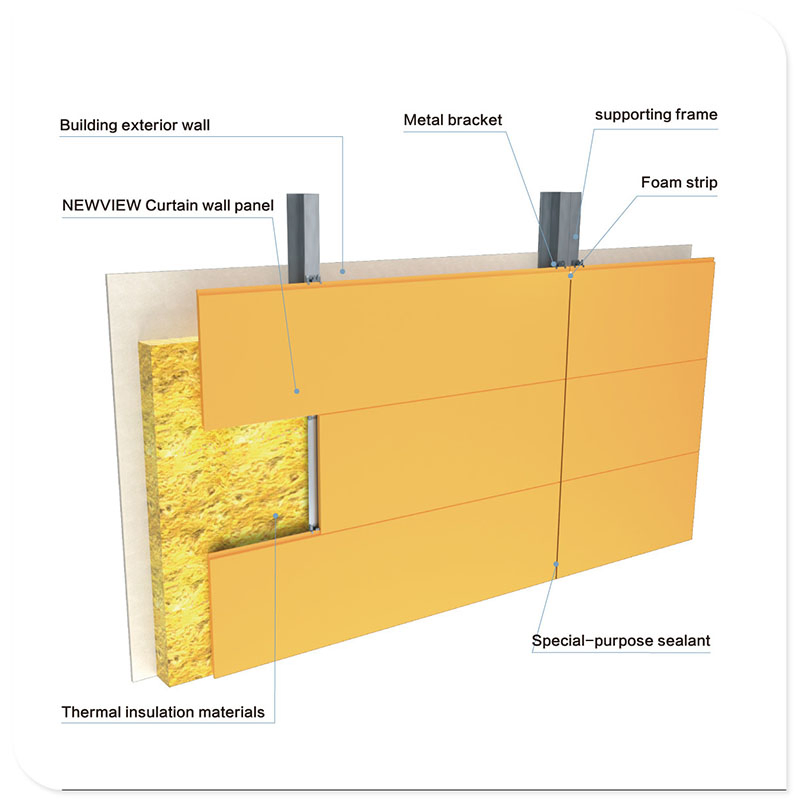 Building exterior wall

Metal bracket

supporting frame

Foam strip

NEWVIEW Curtain wall panel

Special-purpose sealant

Thermal insulation materials