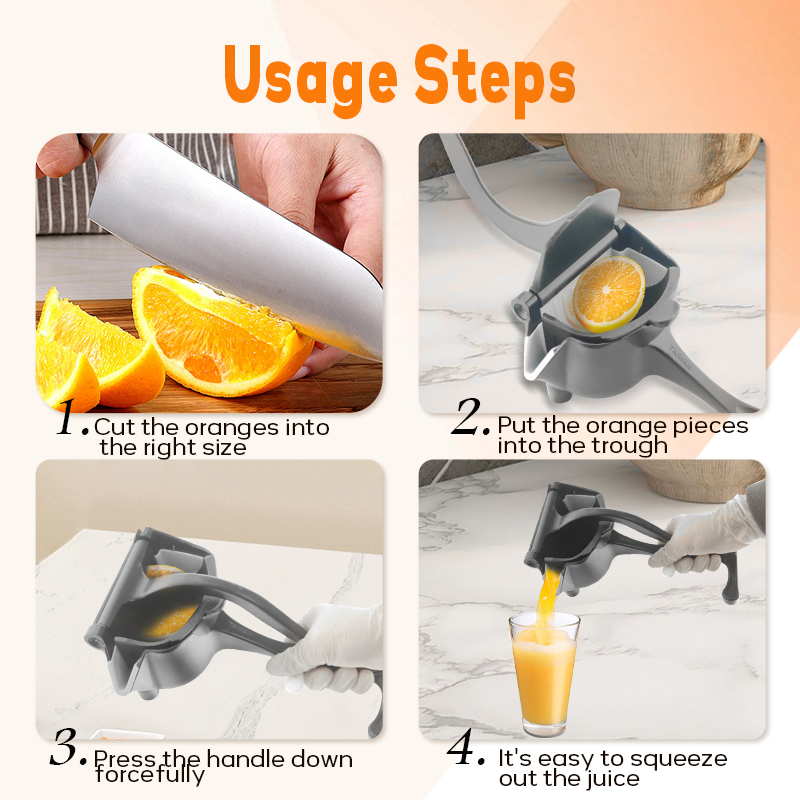 Usage Steps

1. Cut the oranges into the right size

2. Put the orange pieces into the trough

3. Press the handle down forcefully

4. It's easy to squeeze out the juice