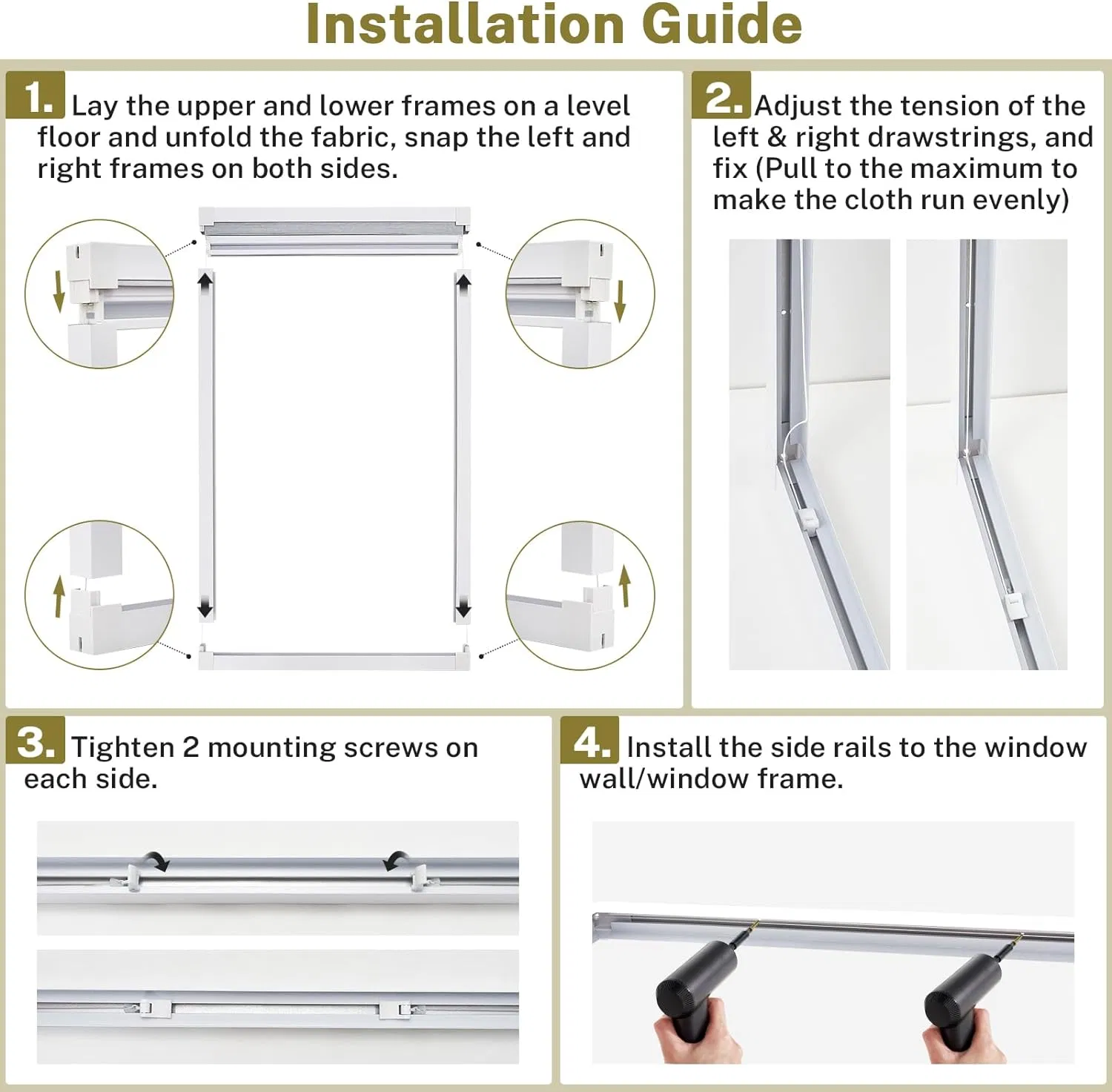 Installation Guide

1. Lay the upper and lower frames on a level floor and unfold the fabric, snap the left and right frames on both sides.

2. Adjust the tension of the left & right drawstrings, and fix (Pull to the maximum to make the cloth run evenly)

3. Tighten 2 mounting screws on each side.

4. Install the side rails to the window wall/window frame.