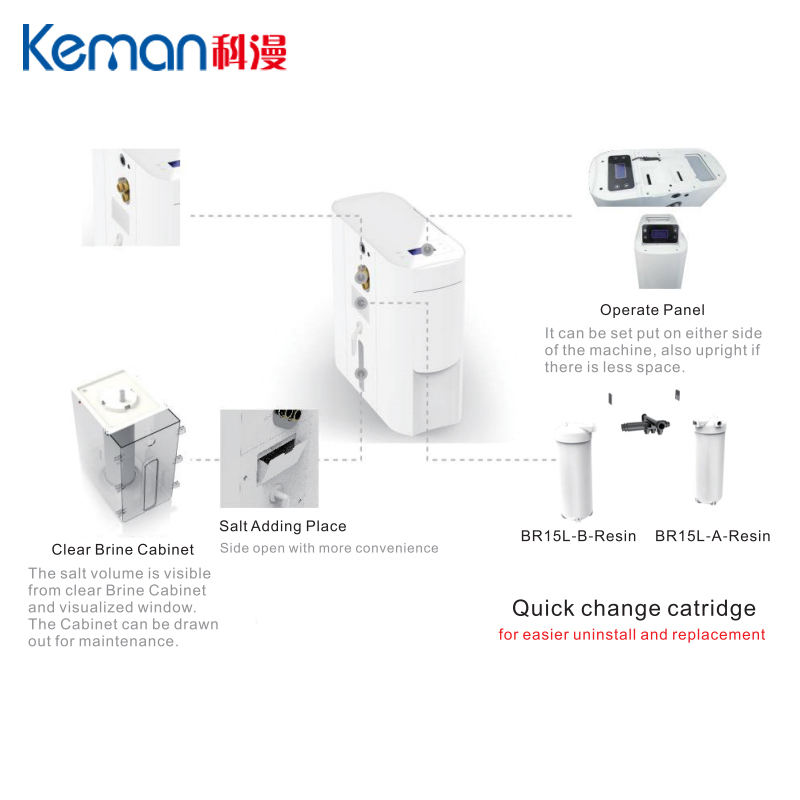 Keman 科漫

Operate Panel

It can be set put on either side of the machine, also upright if there is less space.

Clear Brine Cabinet

The salt volume is visible from clear Brine Cabinet and visualized window. The Cabinet can be drawn out for maintenance.

Salt Adding Place

Side open with more convenience

BR15L-B-Resin BR15L-A-Resin

Quick change catridge

for easier uninstall and replacement