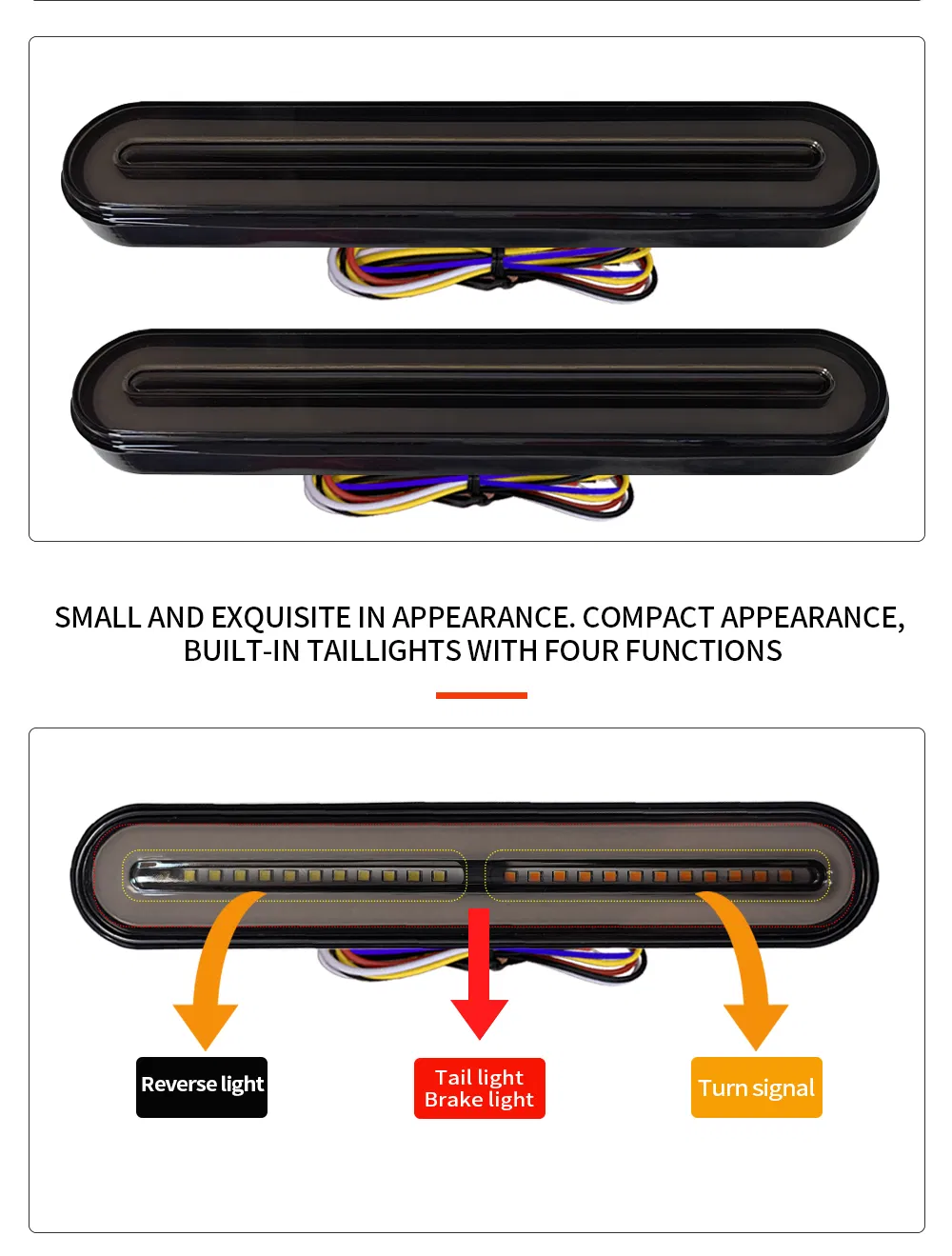 SMALL AND EXQUISITE IN APPEARANCE. COMPACT APPEARANCE, BUILT-IN TAILLIGHTS WITH FOUR FUNCTIONS

Reverse light

Tail light
Brake light

Turn signal