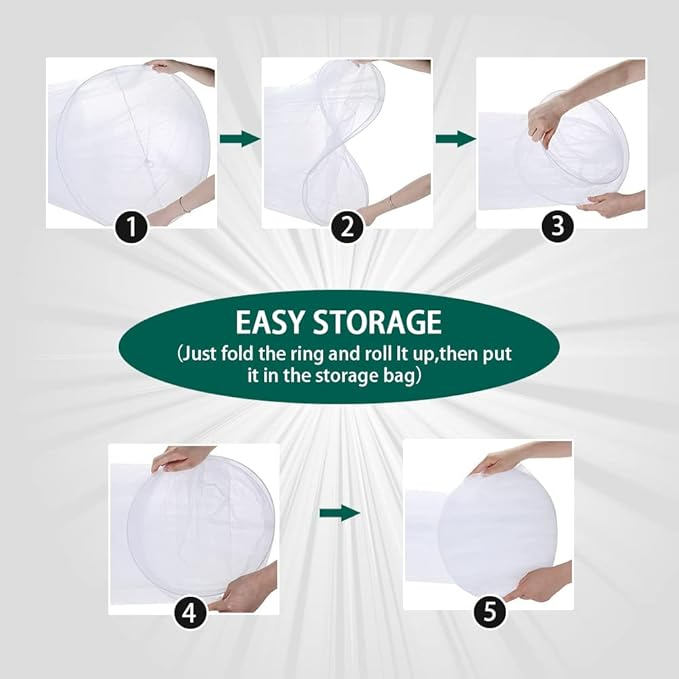 1

2

3

EASY STORAGE
(Just fold the ring and roll It up,then put it in the storage bag)

4

5