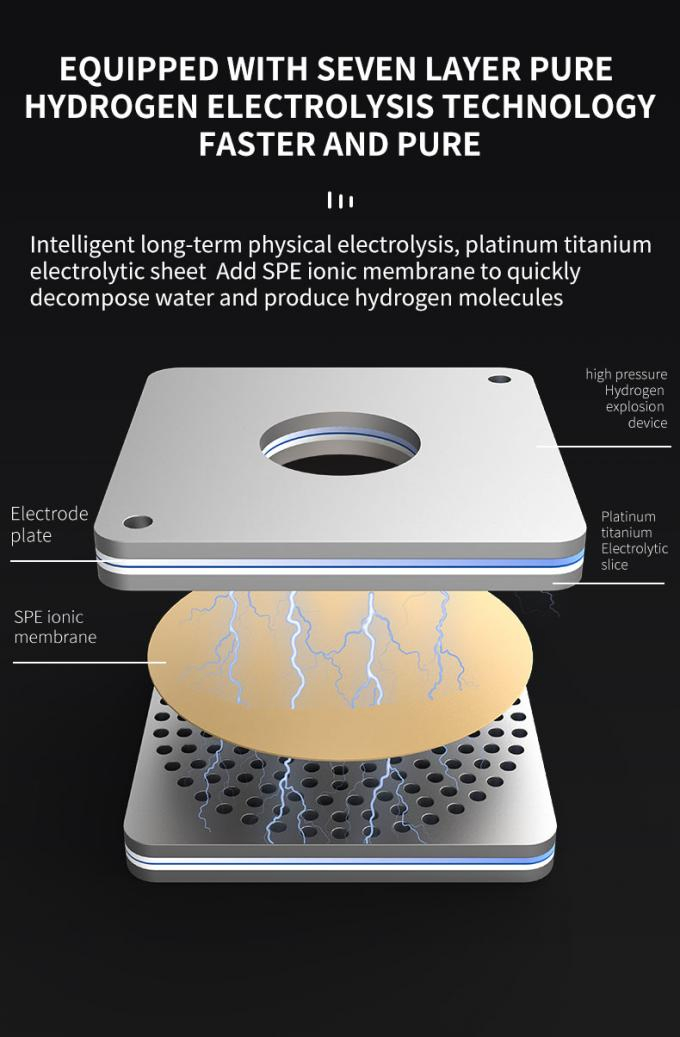 EQUIPPED WITH SEVEN LAYER PURE HYDROGEN ELECTROLYSIS TECHNOLOGY FASTER AND PURE

Intelligent long-term physical electrolysis, platinum titanium electrolytic sheet Add SPE ionic membrane to quickly decompose water and produce hydrogen molecules

high pressure Hydrogen explosion device

Electrode plate

Platinum titanium Electrolytic slice

SPE ionic membrane