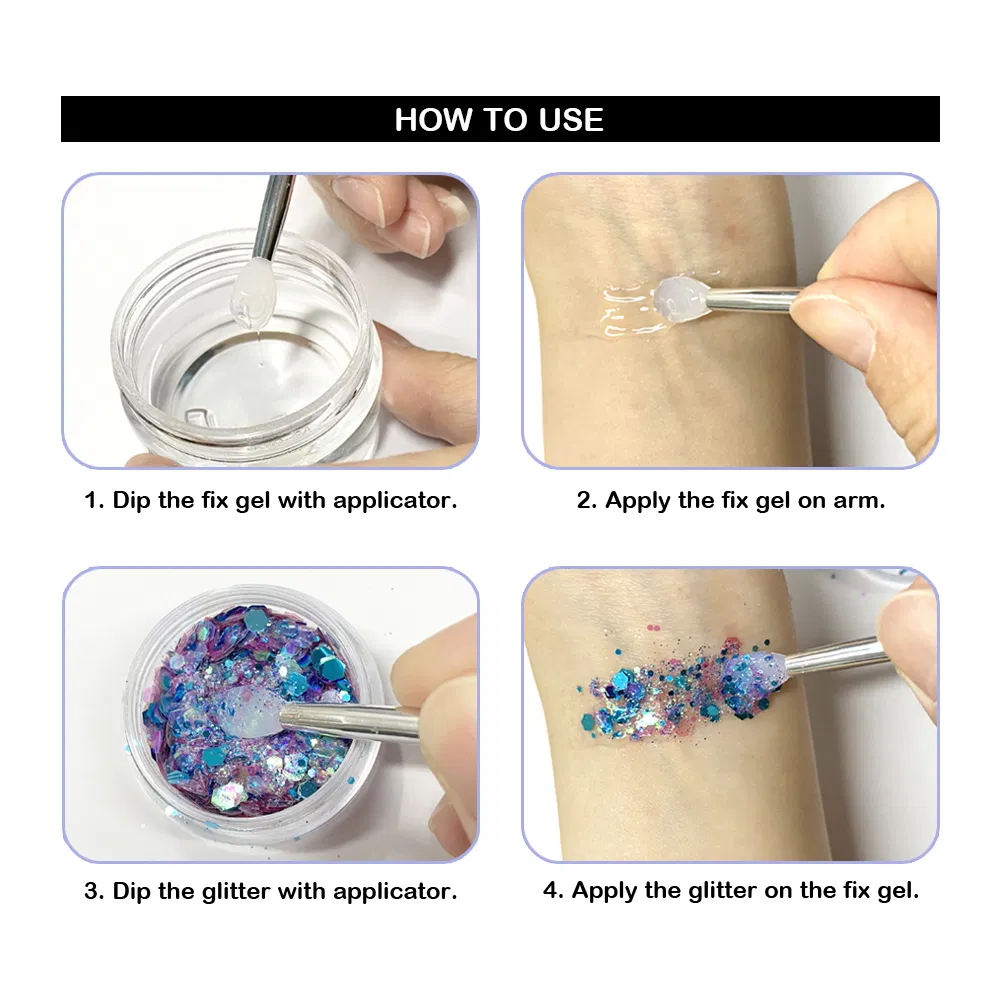 HOW TO USE

1. Dip the fix gel with applicator.

2. Apply the fix gel on arm.

3. Dip the glitter with applicator.

4. Apply the glitter on the fix gel.