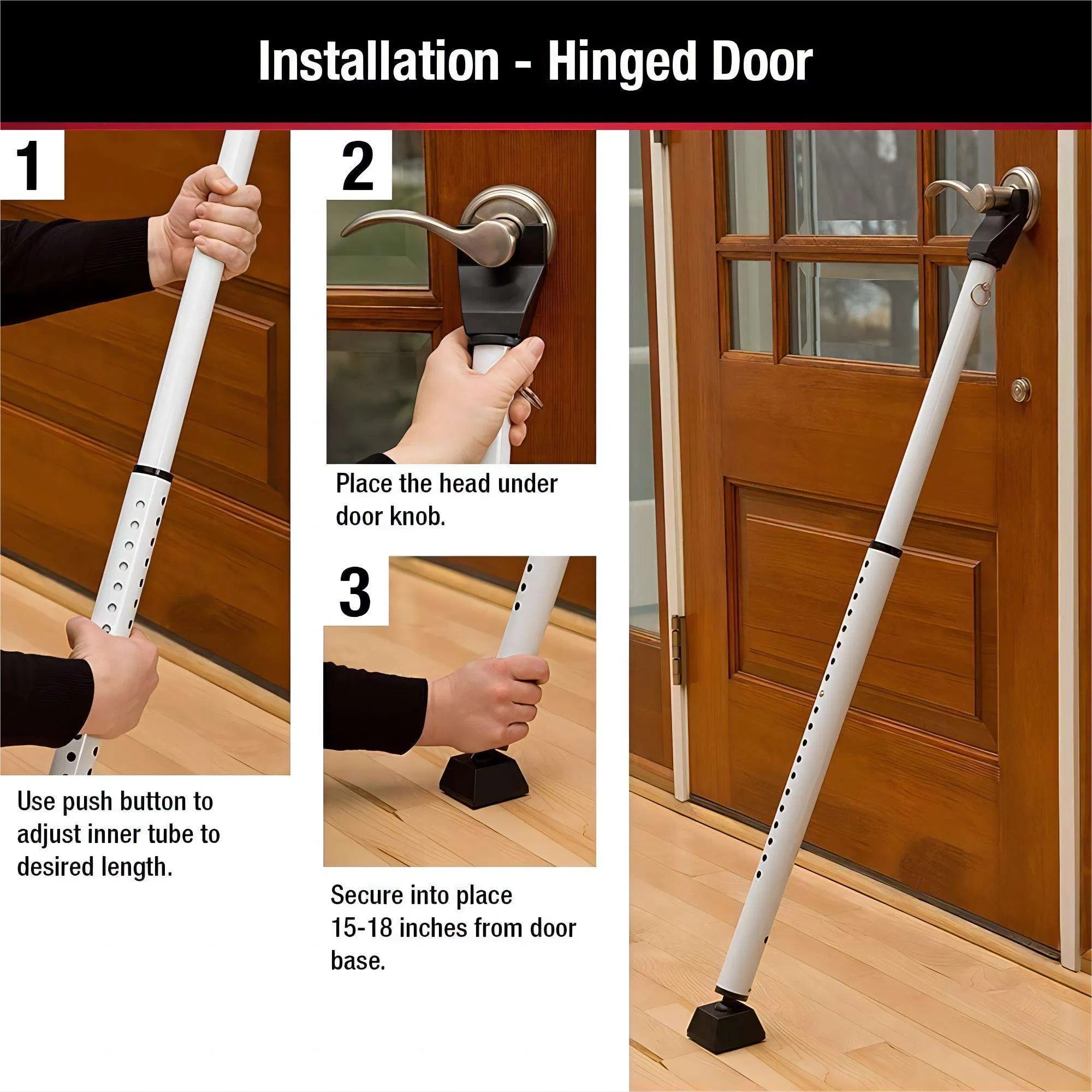 Installation - Hinged Door

1

Use push button to adjust inner tube to desired length.

2

Place the head under door knob.

3

Secure into place 15-18 inches from door base.