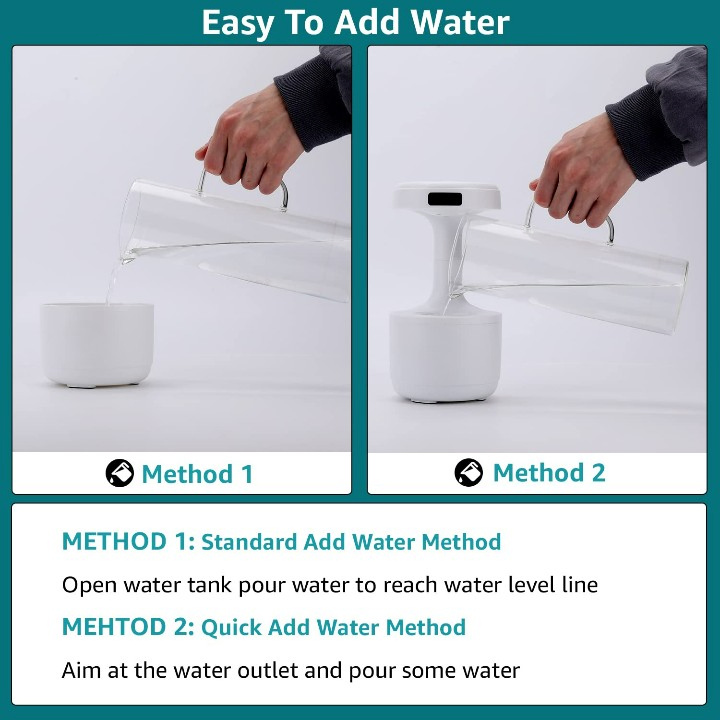 Easy To Add Water

Method 1

Method 2

METHOD 1: Standard Add Water Method

Open water tank pour water to reach water level line

MEHTOD 2: Quick Add Water Method

Aim at the water outlet and pour some water