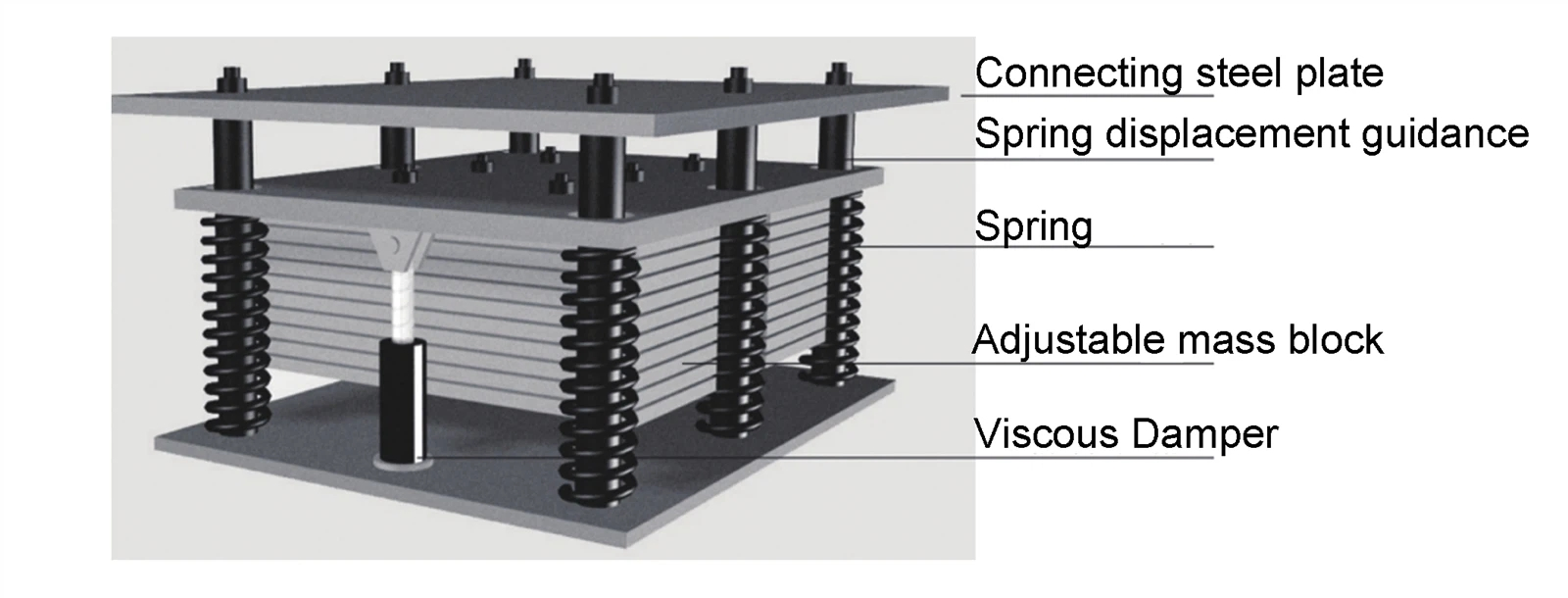 Connecting steel plate
Spring displacement guidance
Spring
Adjustable mass block
Viscous Damper