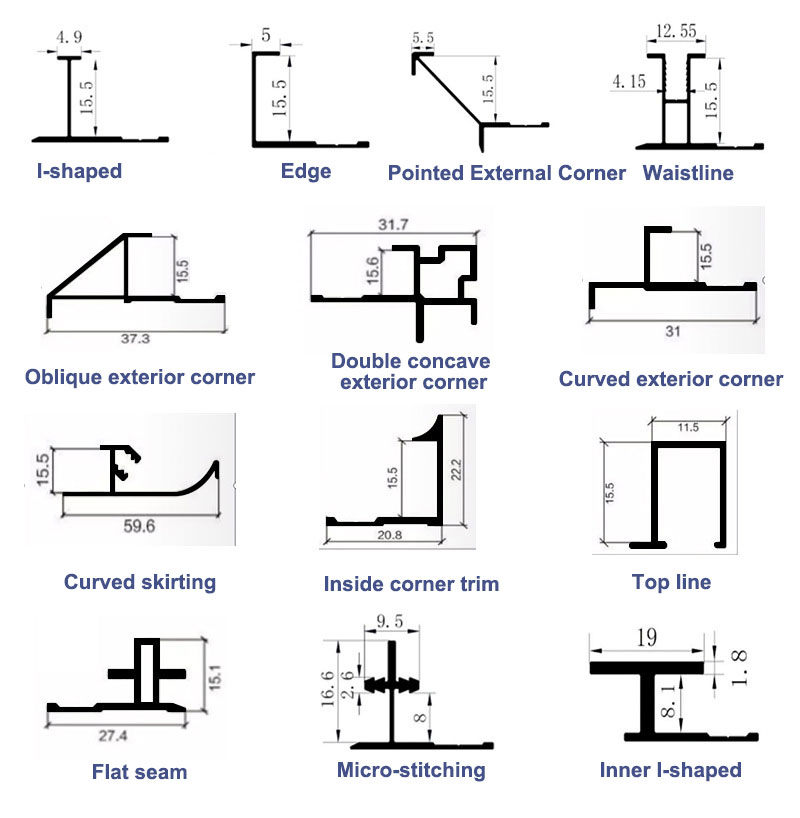 4.9
15.5
I-shaped

5
15.5
Edge

5.5
15.5
Pointed External Corner

12.55
4.15
15.5
Waistline

15.5
37.3
Oblique exterior corner

31.7
15.6
Double concave exterior corner

15.5
31
Curved exterior corner

15.5
59.6
Curved skirting

15.5
22.2
20.8
Inside corner trim

11.5
15.5
Top line

15.1
27.4
Flat seam

9.5
16.6
2.6
8
Micro-stitching

19
1.8
8.1
Inner I-shaped