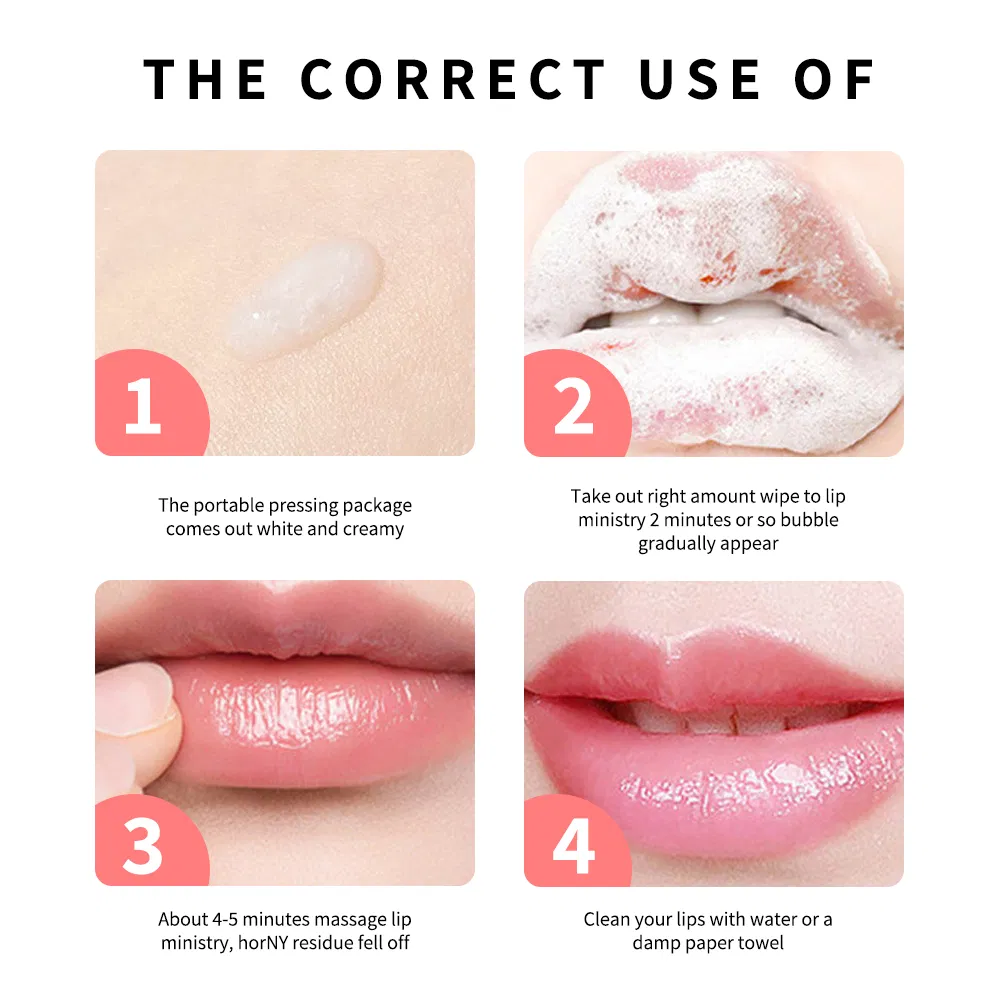 THE CORRECT USE OF

1

The portable pressing package comes out white and creamy

2

Take out right amount wipe to lip ministry 2 minutes or so bubble gradually appear

3

About 4-5 minutes massage lip ministry, horNY residue fell off

4

Clean your lips with water or a damp paper towel