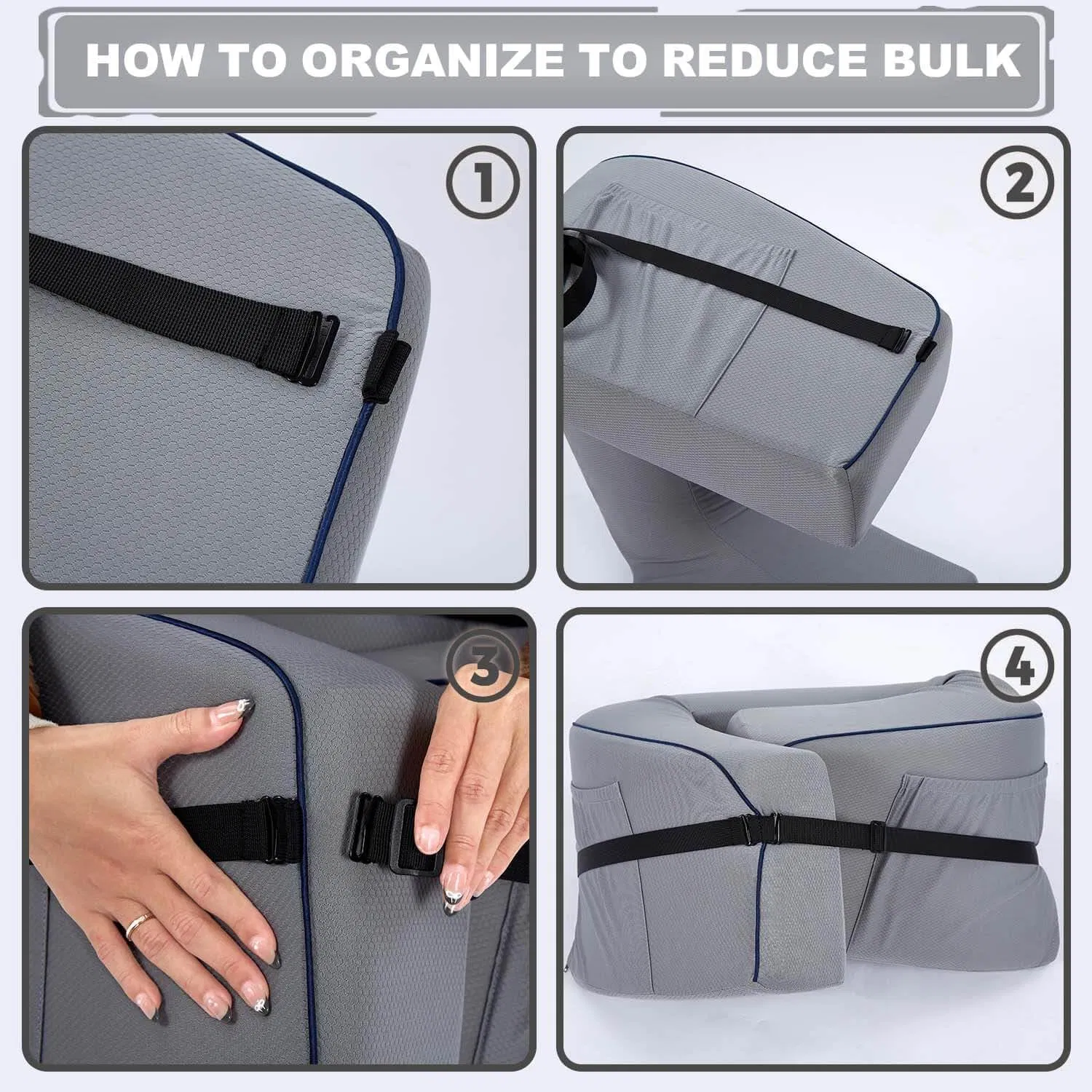 HOW TO ORGANIZE TO REDUCE BULK

1

2

3

4