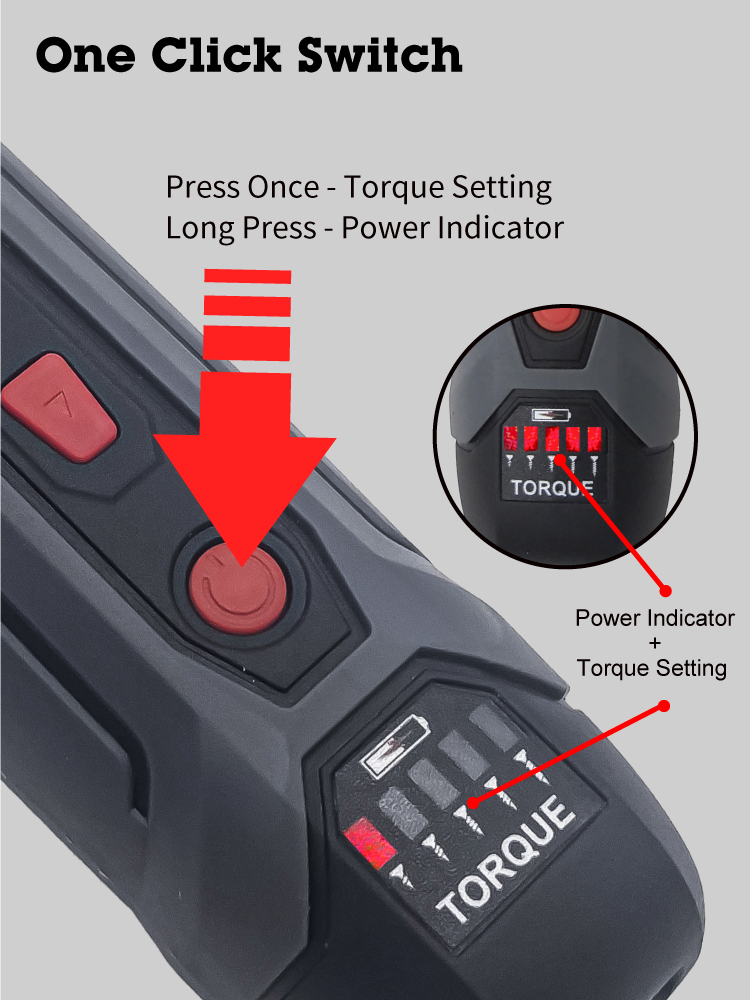 One Click Switch

Press Once - Torque Setting
Long Press - Power Indicator

TORQUE

Power Indicator
+
Torque Setting

TORQUE