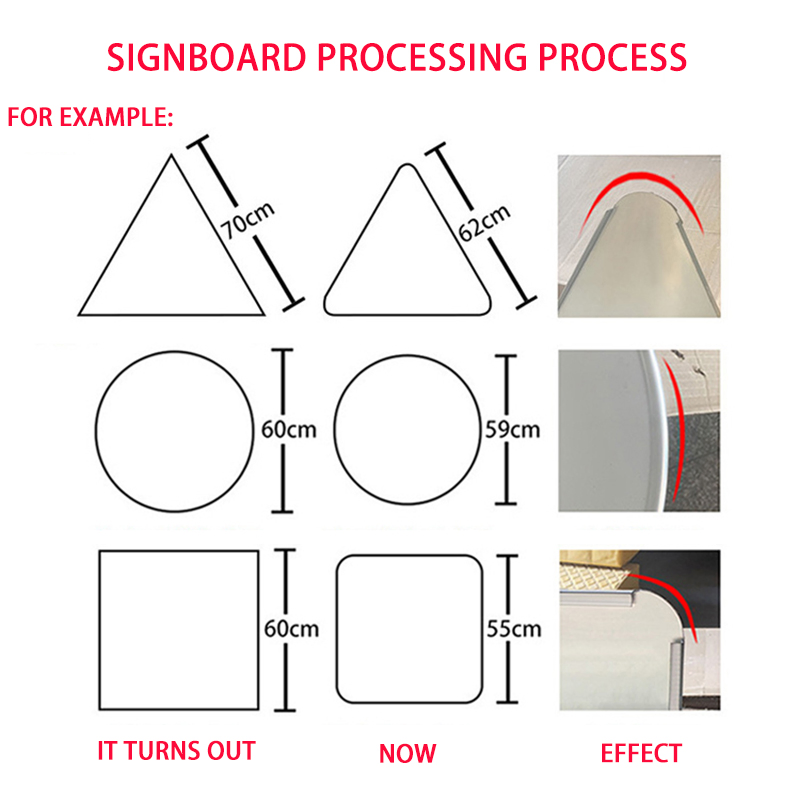 SIGNBOARD PROCESSING PROCESS

FOR EXAMPLE:

70cm

62cm

60cm

59cm

60cm

55cm

IT TURNS OUT

NOW

EFFECT