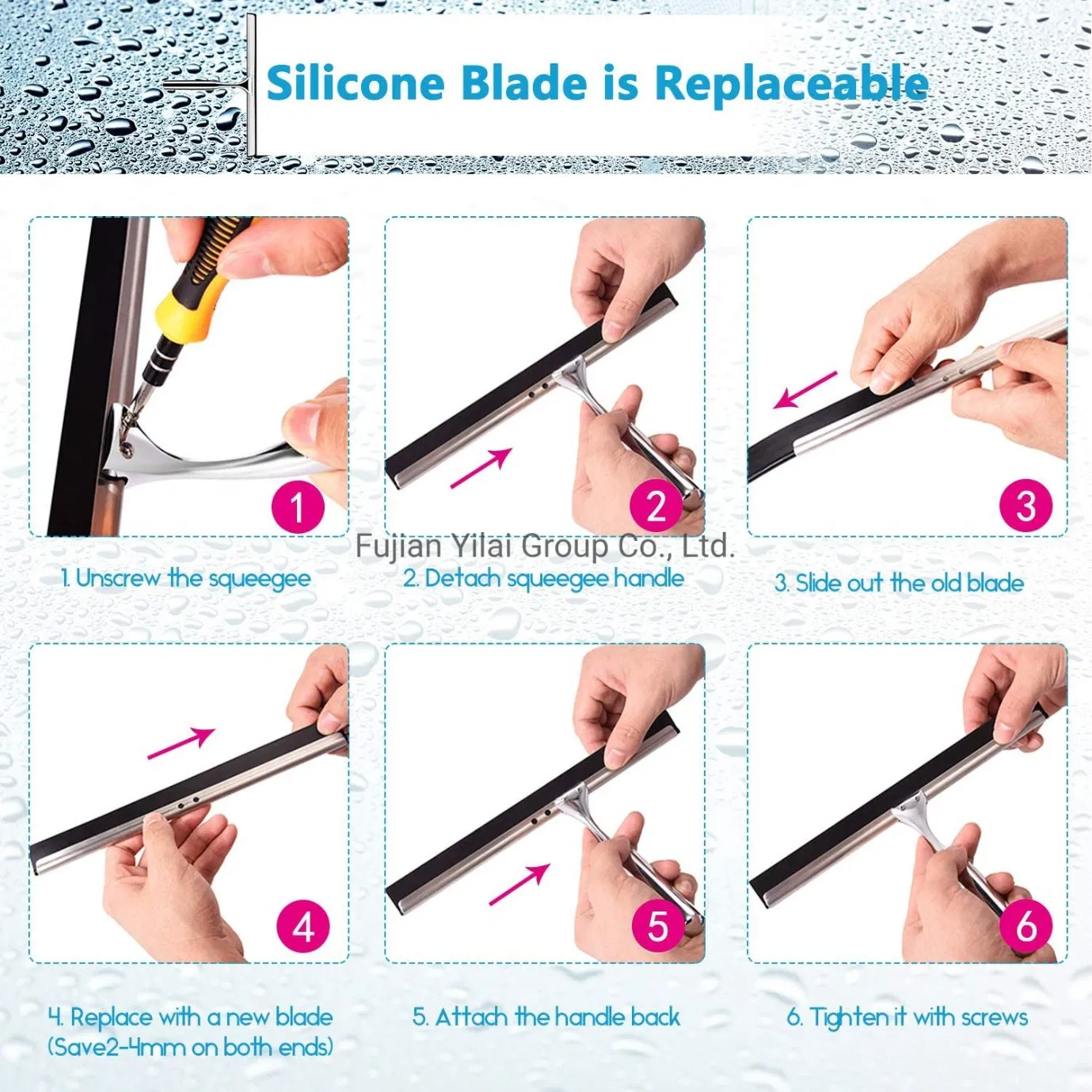 Silicone Blade is Replaceable

1

2

3

Fujian Yilai Group Co., Ltd.

1. Unscrew the squeegee

2. Detach squeegee handle

3. Slide out the old blade

4

5

6

4. Replace with a new blade (Save2-4mm on both ends)

5. Attach the handle back

6. Tighten it with screws