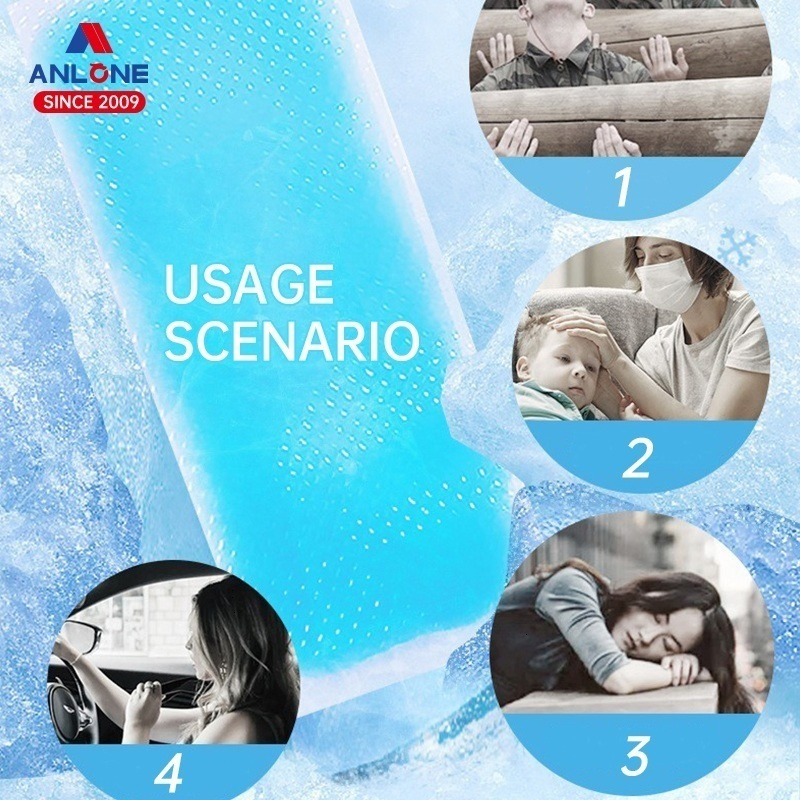 ANLONE
SINCE 2009

USAGE SCENARIO

1

2

3

4