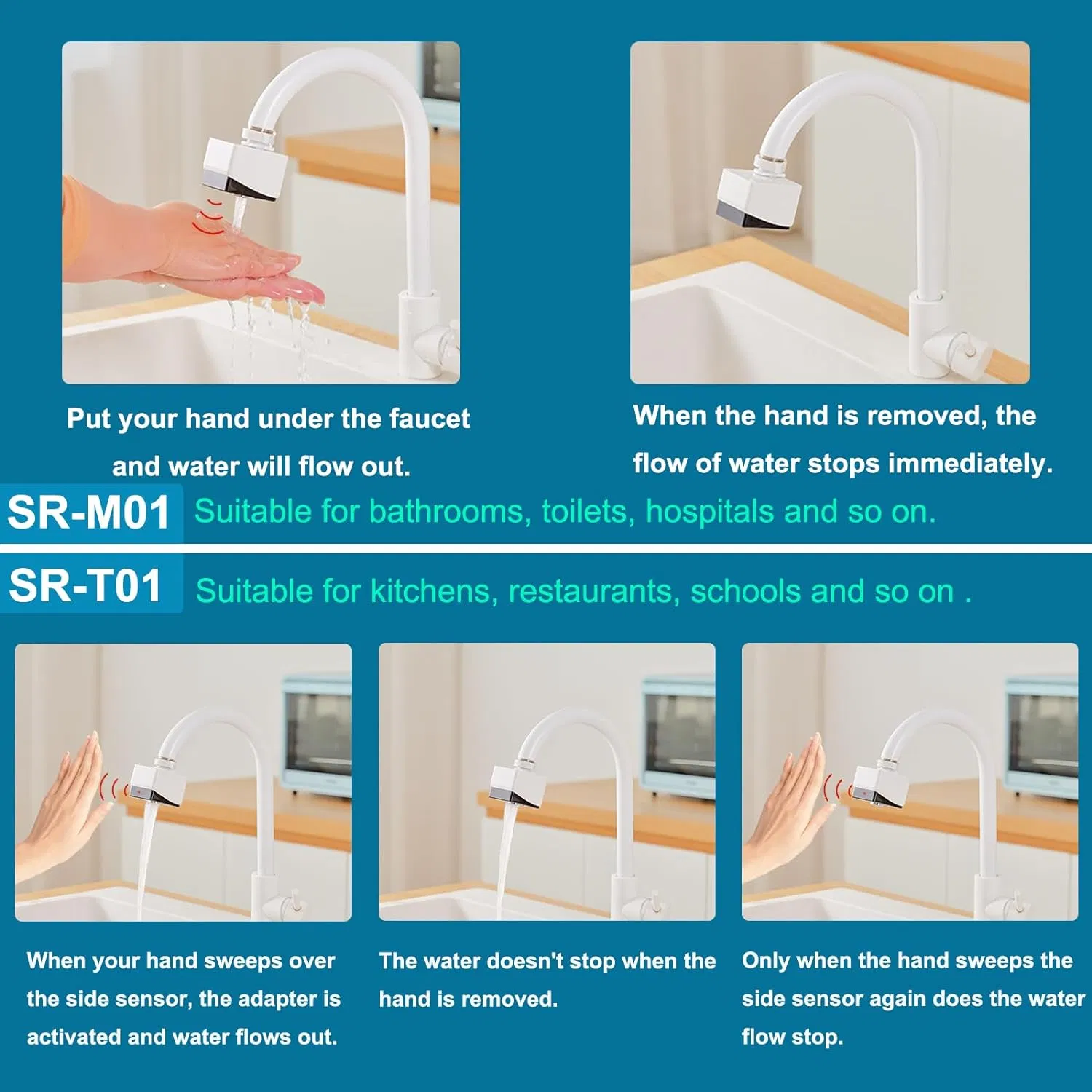 Put your hand under the faucet and water will flow out.

When the hand is removed, the flow of water stops immediately.

SR-M01 Suitable for bathrooms, toilets, hospitals and so on.

SR-T01 Suitable for kitchens, restaurants, schools and so on .

When your hand sweeps over the side sensor, the adapter is activated and water flows out.

The water doesn't stop when the hand is removed.

Only when the hand sweeps the side sensor again does the water flow stop.