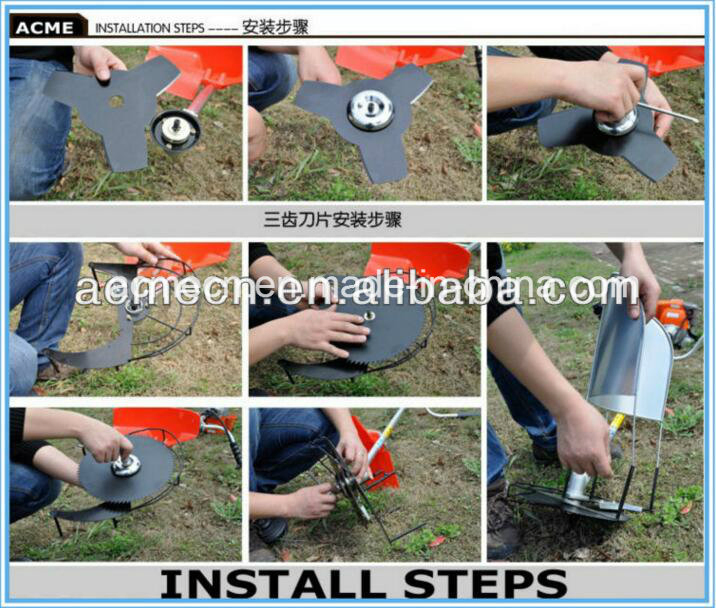 ACME INSTALLATION STEPS ---- 安装步骤

三齿刀片安装步骤

acmecn.en.alibaba.com

INSTALL STEPS