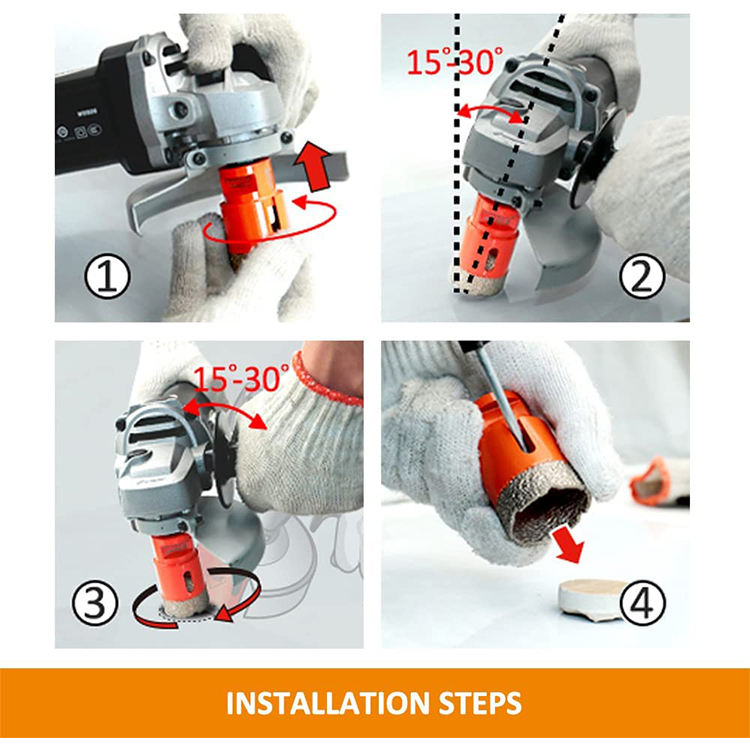 ①

15°-30°

②

15°-30°

③

④

INSTALLATION STEPS