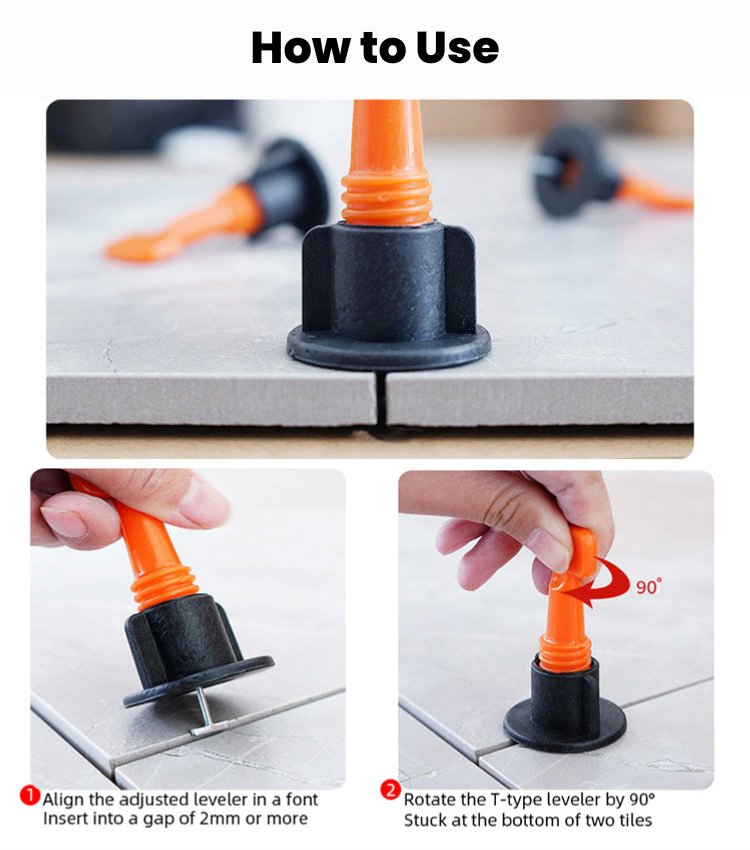 How to Use

90°

1 Align the adjusted leveler in a font Insert into a gap of 2mm or more

2 Rotate the T-type leveler by 90° Stuck at the bottom of two tiles