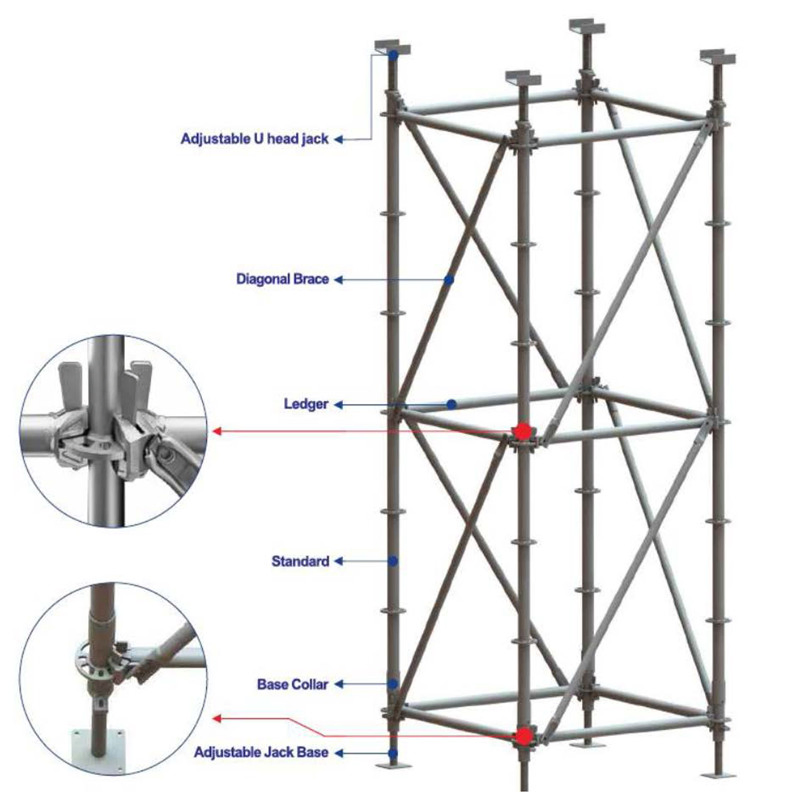 Adjustable U head jack

Diagonal Brace

Ledger

Standard

Base Collar

Adjustable Jack Base