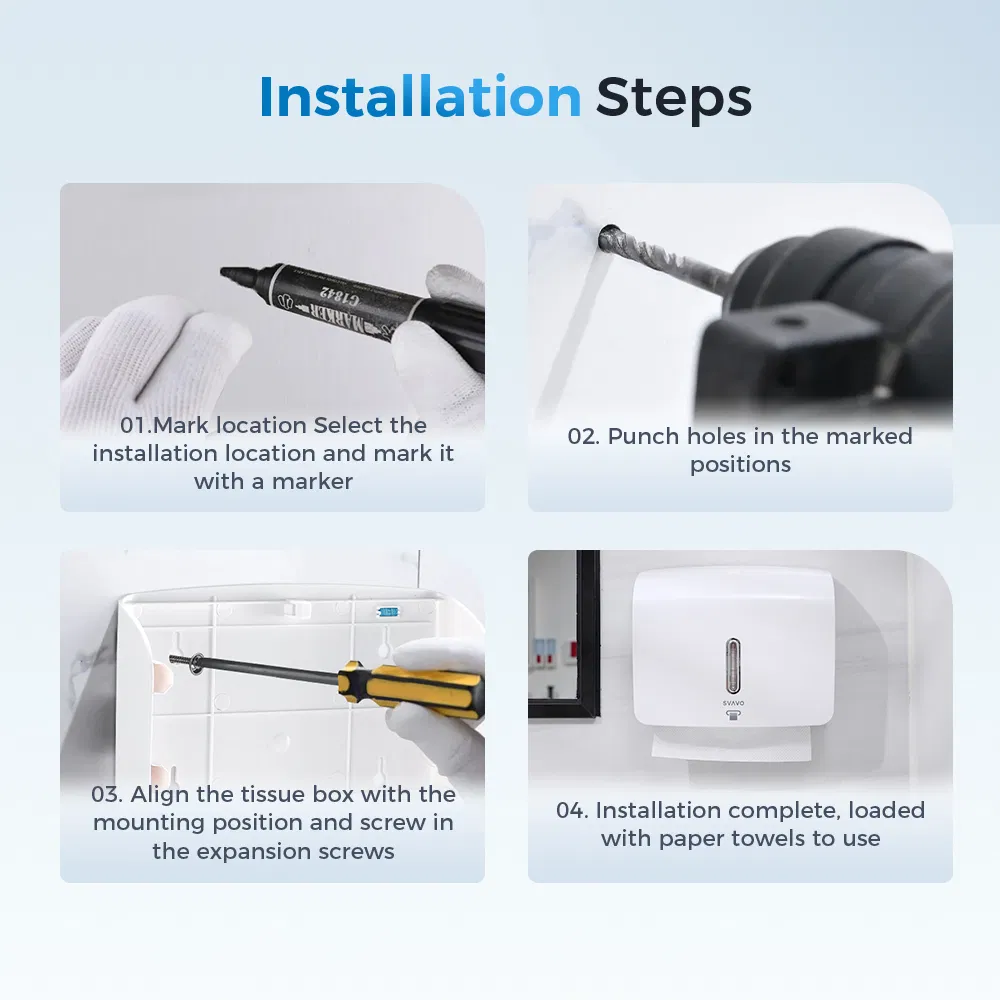 Installation Steps

G1842
MARKER

01.Mark location Select the installation location and mark it with a marker

02. Punch holes in the marked positions

03. Align the tissue box with the mounting position and screw in the expansion screws

SVAVO

04. Installation complete, loaded with paper towels to use