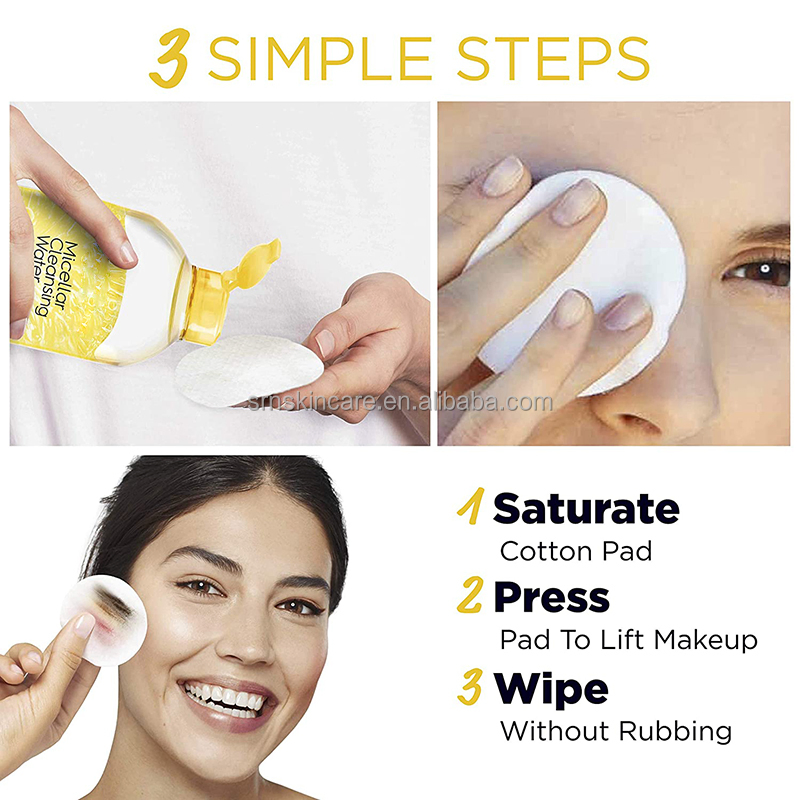 3 SIMPLE STEPS

Micellar Cleansing Water

smskincare.en.alibaba.com

1 Saturate
Cotton Pad

2 Press
Pad To Lift Makeup

3 Wipe
Without Rubbing