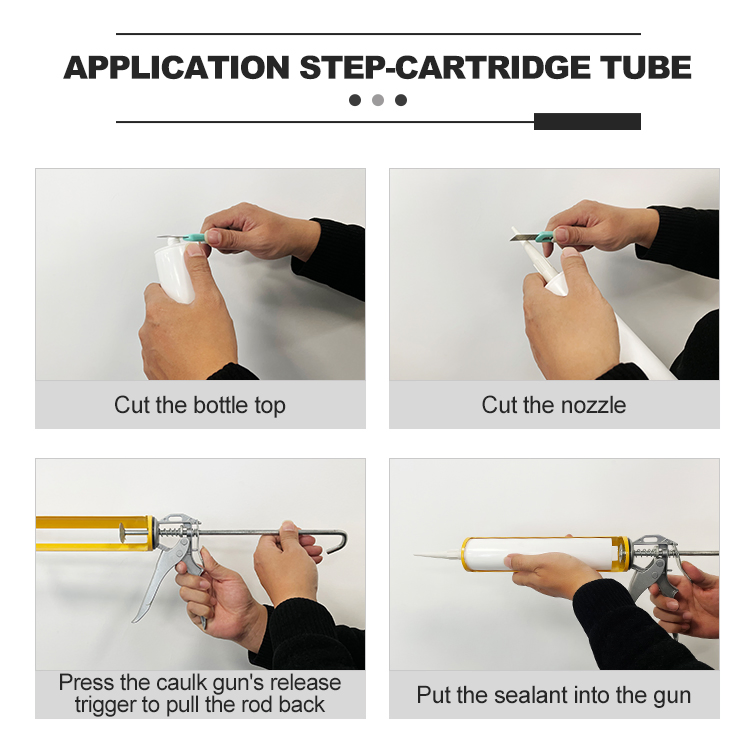 APPLICATION STEP-CARTRIDGE TUBE

Cut the bottle top

Cut the nozzle

Press the caulk gun's release trigger to pull the rod back

Put the sealant into the gun