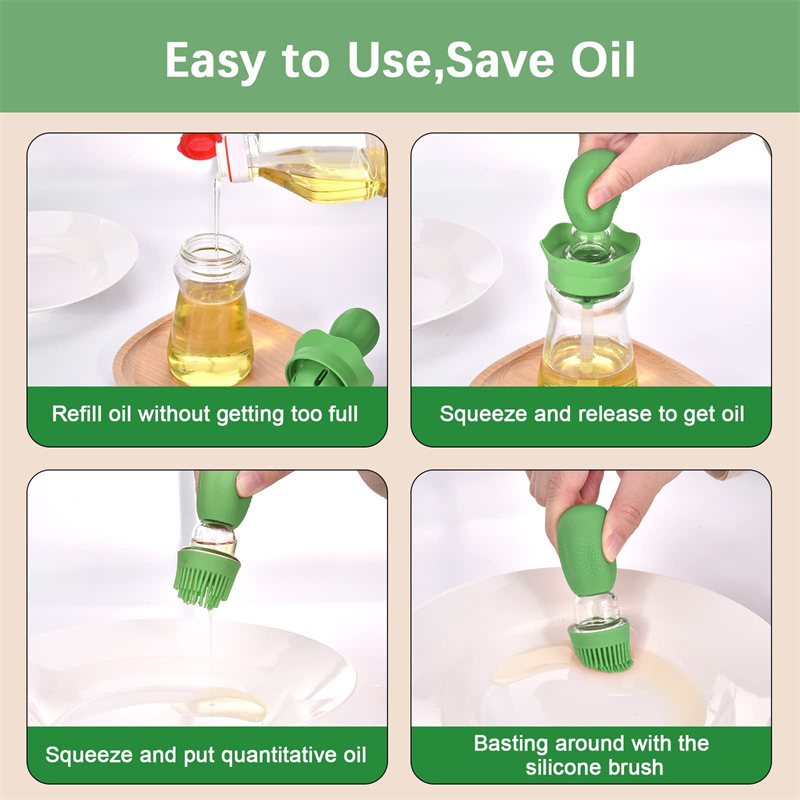 Easy to Use,Save Oil

Refill oil without getting too full

Squeeze and release to get oil

Squeeze and put quantitative oil

Basting around with the silicone brush