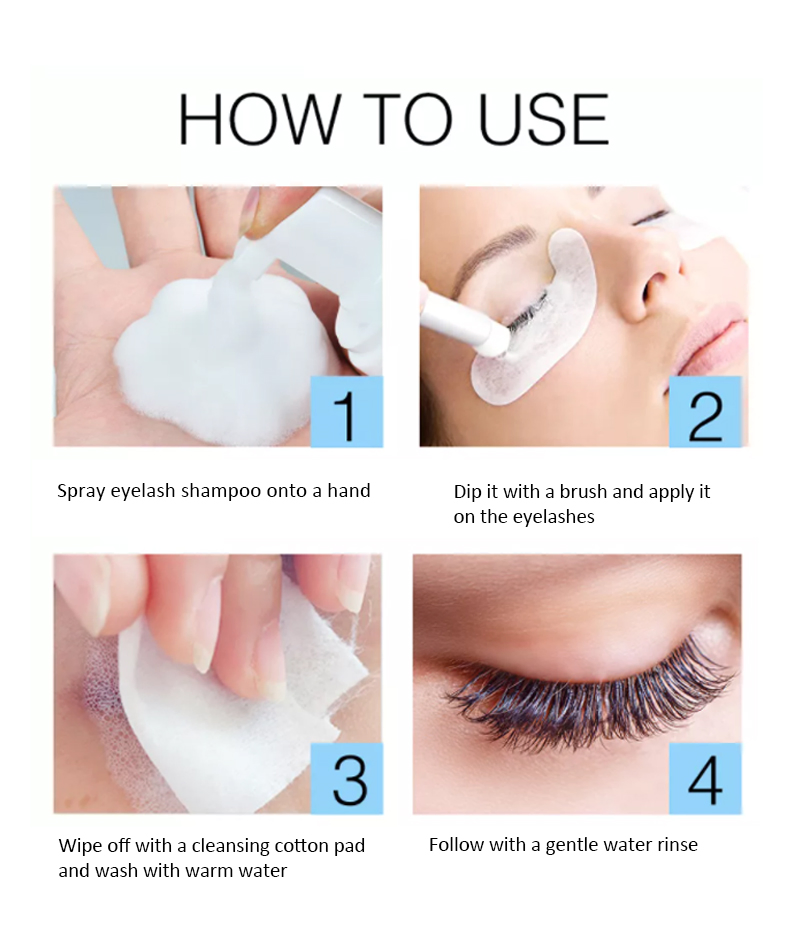 HOW TO USE

1

Spray eyelash shampoo onto a hand

2

Dip it with a brush and apply it on the eyelashes

3

Wipe off with a cleansing cotton pad and wash with warm water

4

Follow with a gentle water rinse