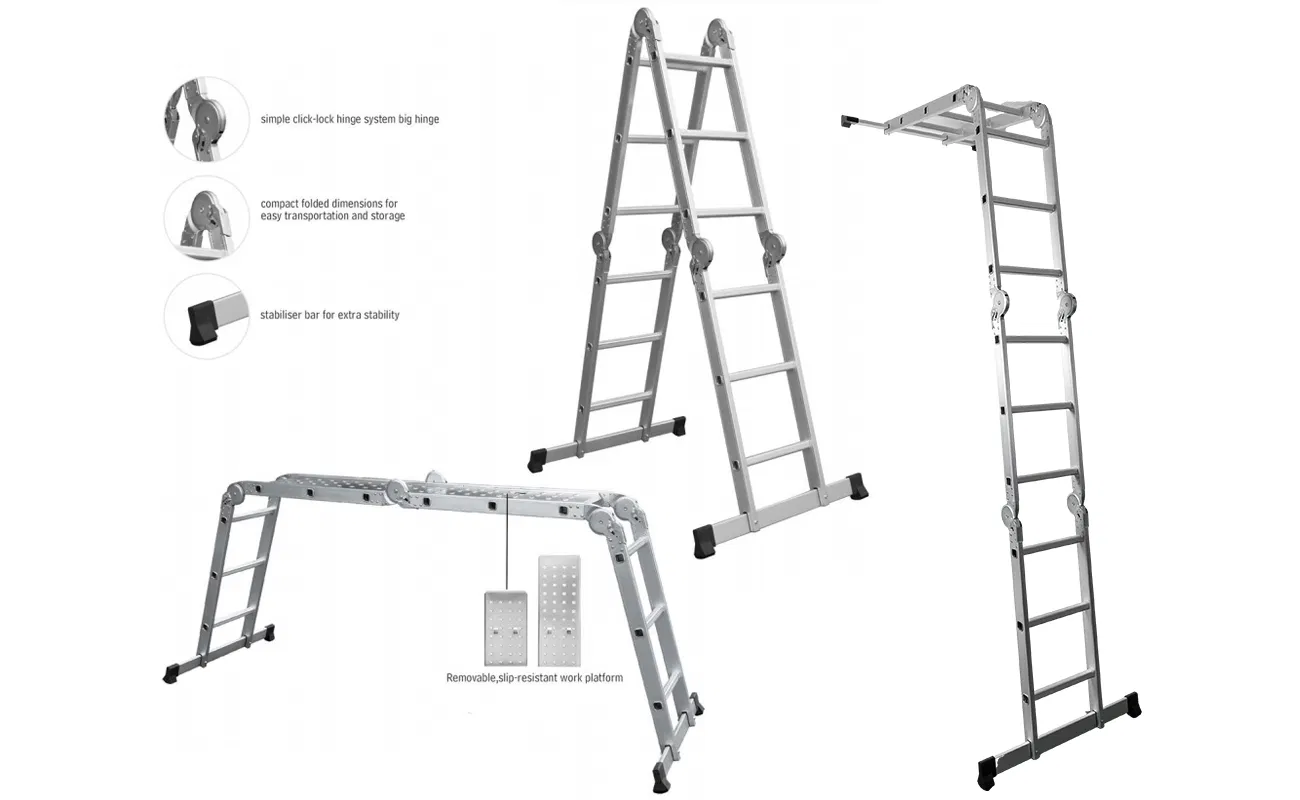 simple click-lock hinge system big hinge

compact folded dimensions for easy transportation and storage

stabiliser bar for extra stability

Removable,slip-resistant work platform