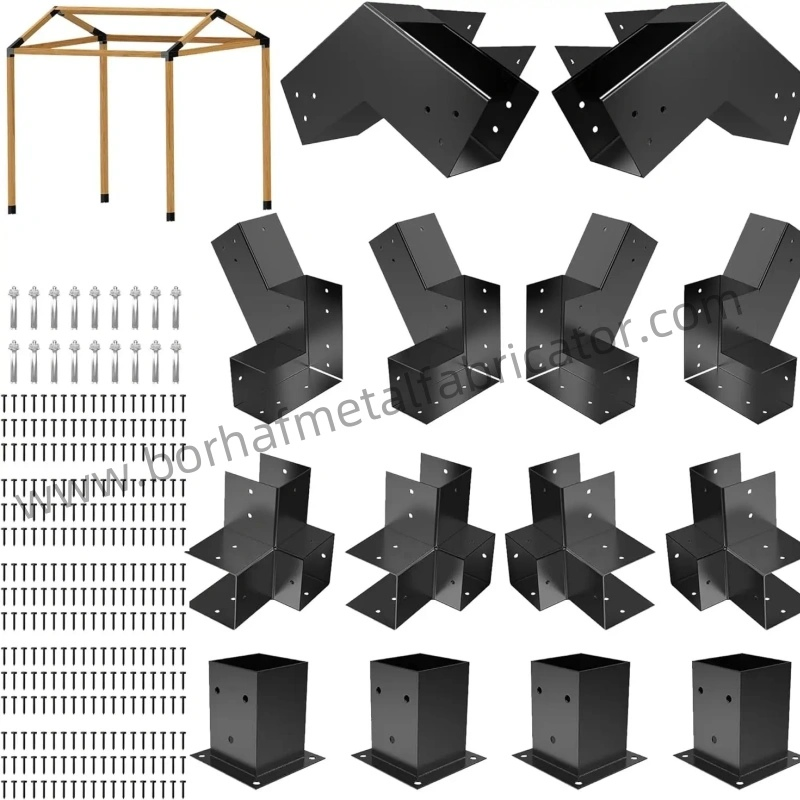 www.borhafmetalfabricator.com