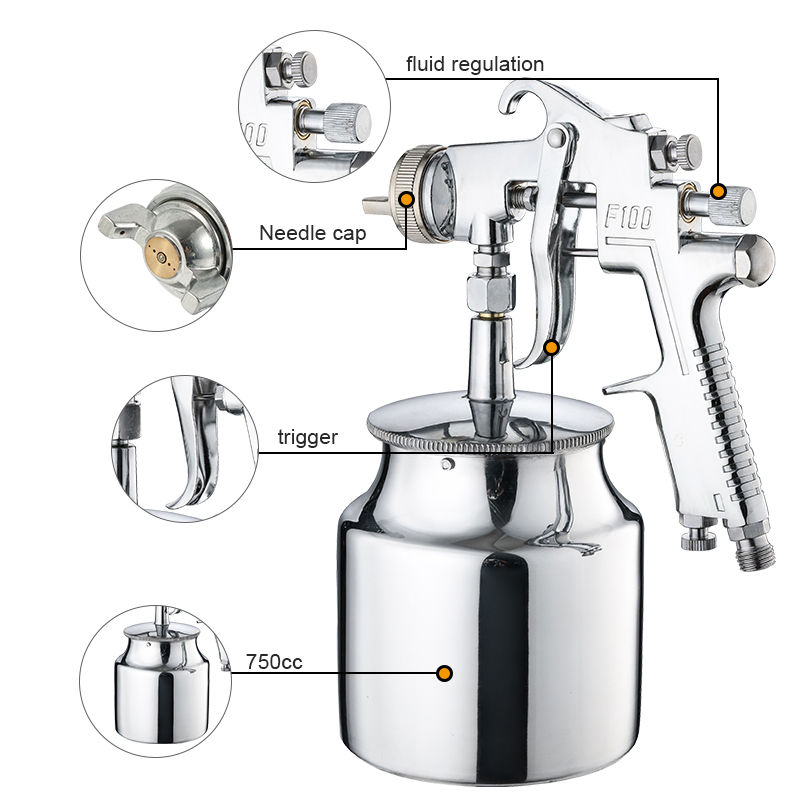 fluid regulation

Needle cap

F100

trigger

750cc