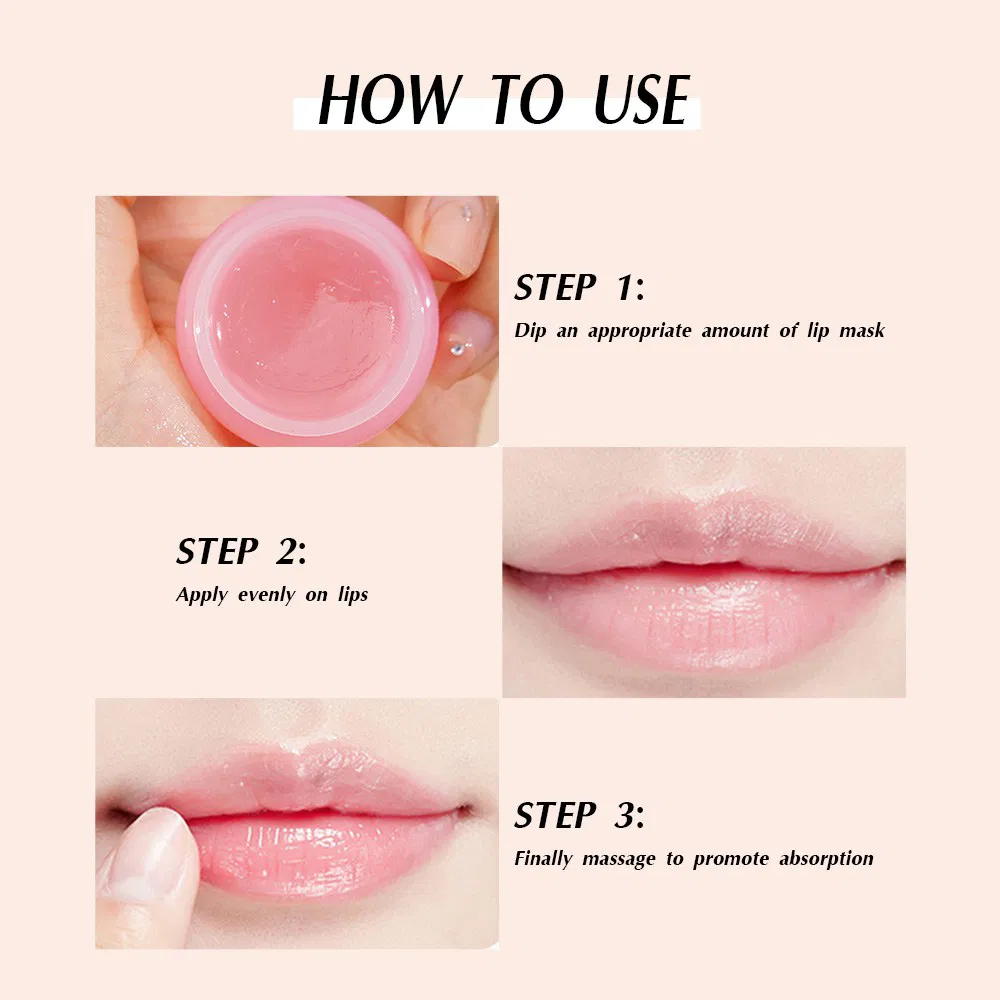 HOW TO USE

STEP 1:
Dip an appropriate amount of lip mask

STEP 2:
Apply evenly on lips

STEP 3:
Finally massage to promote absorption