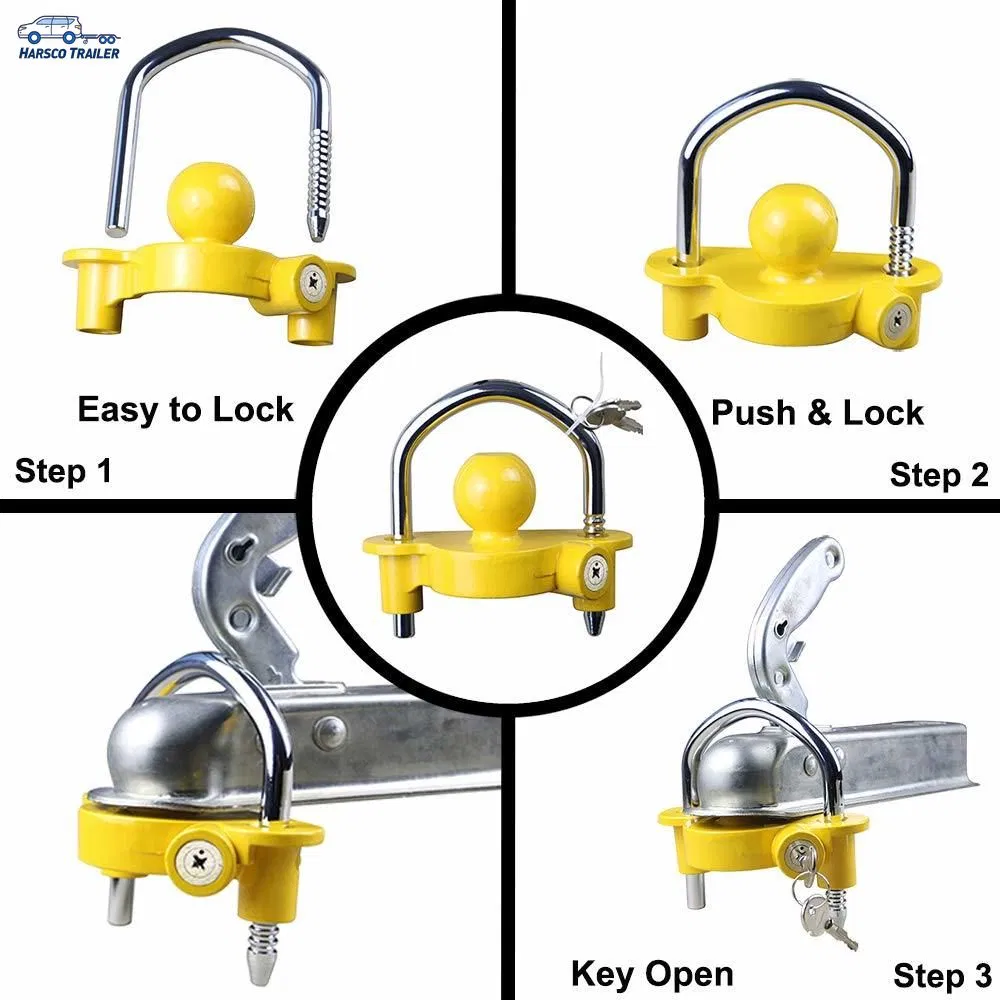 HARSCO TRAILER

Easy to Lock

Step 1

Push & Lock

Step 2

Key Open

Step 3